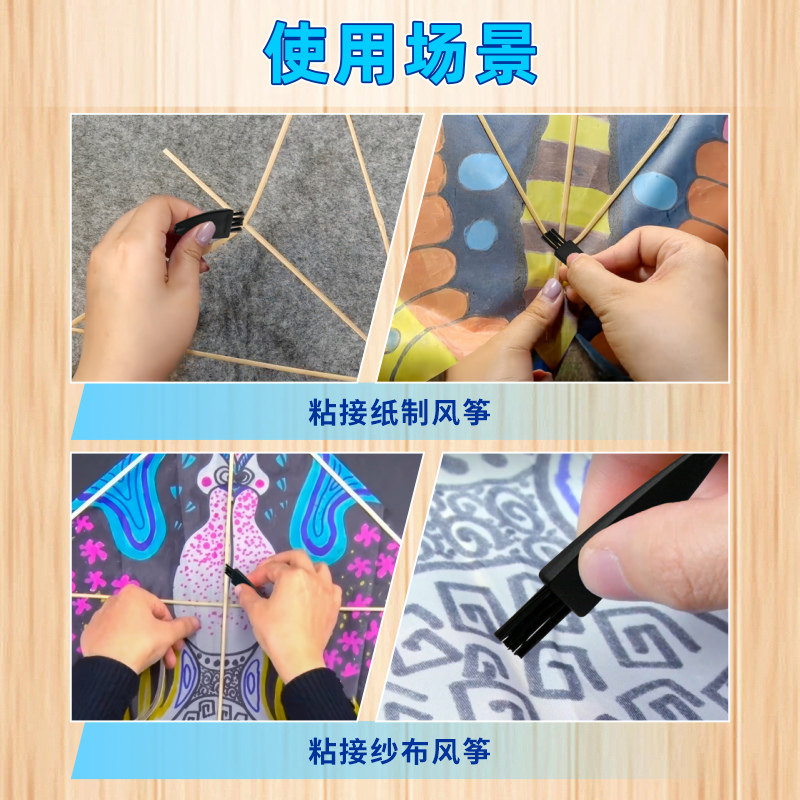 使用场景

粘接纸制风筝

粘接纱布风筝