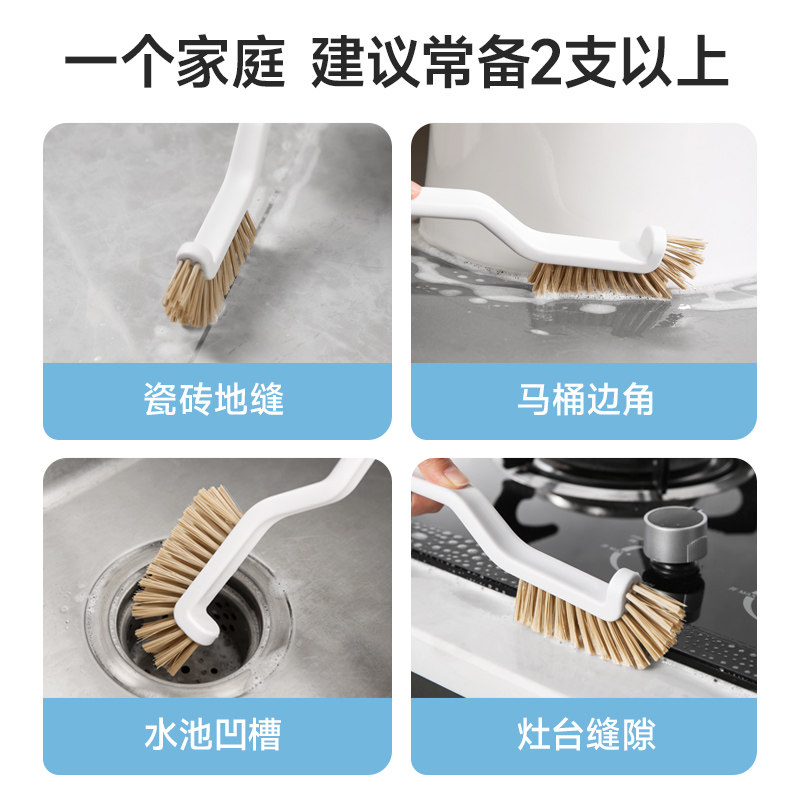 一个家庭 建议常备2支以上

瓷砖地缝

马桶边角

水池凹槽

灶台缝隙