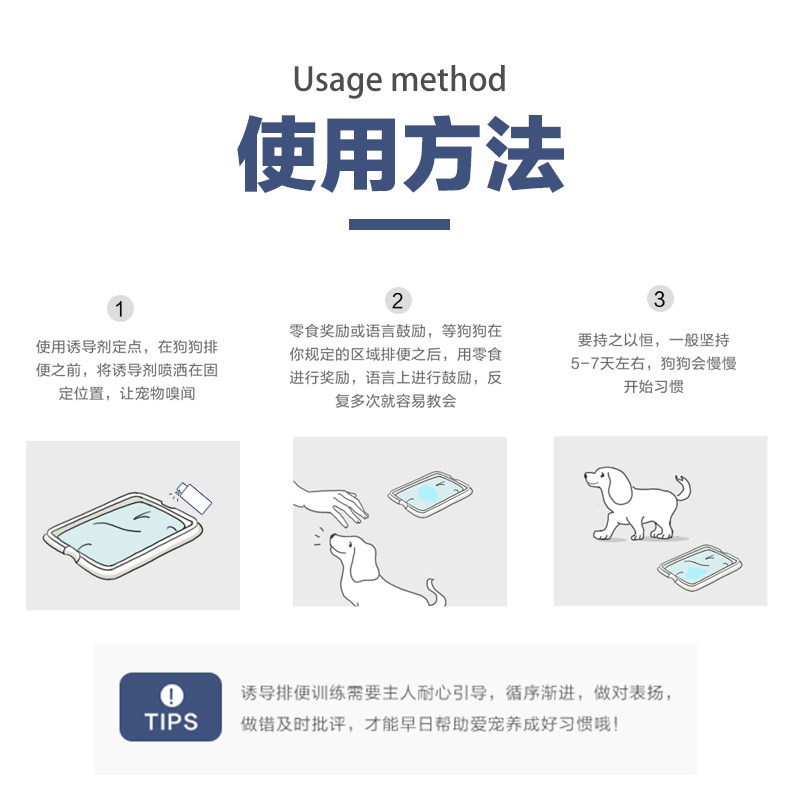 Usage method
使用方法

1
使用诱导剂定点，在狗狗排便之前，将诱导剂喷洒在固定位置，让宠物嗅闻

2
零食奖励或语言鼓励，等狗狗在你规定的区域排便之后，用零食进行奖励，语言上进行鼓励，反复多次就容易教会

3
要持之以恒，一般坚持5-7天左右，狗狗会慢慢开始习惯

!
TIPS
诱导排便训练需要主人耐心引导，循序渐进，做对表扬，做错及时批评，才能早日帮助爱宠养成好习惯哦！