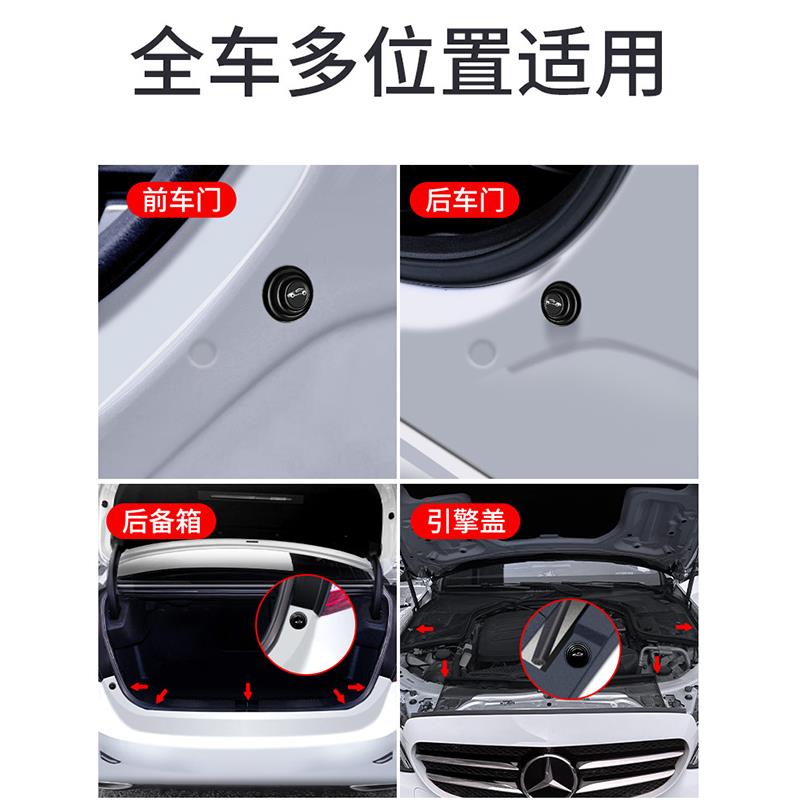 全车多位置适用

前车门

后车门

后备箱

引擎盖