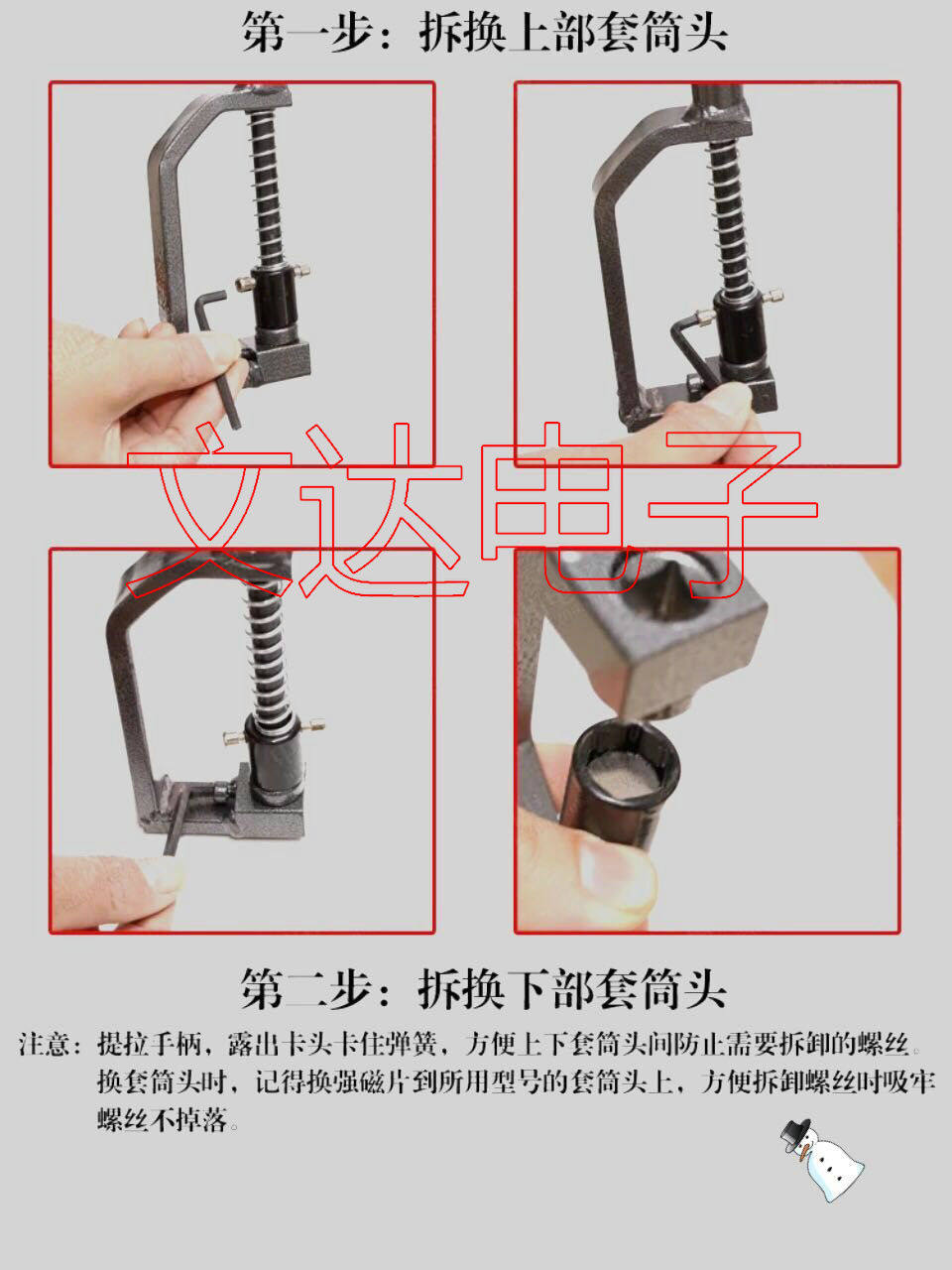 第一步：拆换上部套筒头

文达电子

第二步：拆换下部套筒头

注意：提拉手柄，露出卡头卡住弹簧，方便上下套筒头间防止需要拆卸的螺丝。换套筒头时，记得换强磁片到所用型号的套筒头上，方便拆卸螺丝时吸牢螺丝不掉落。