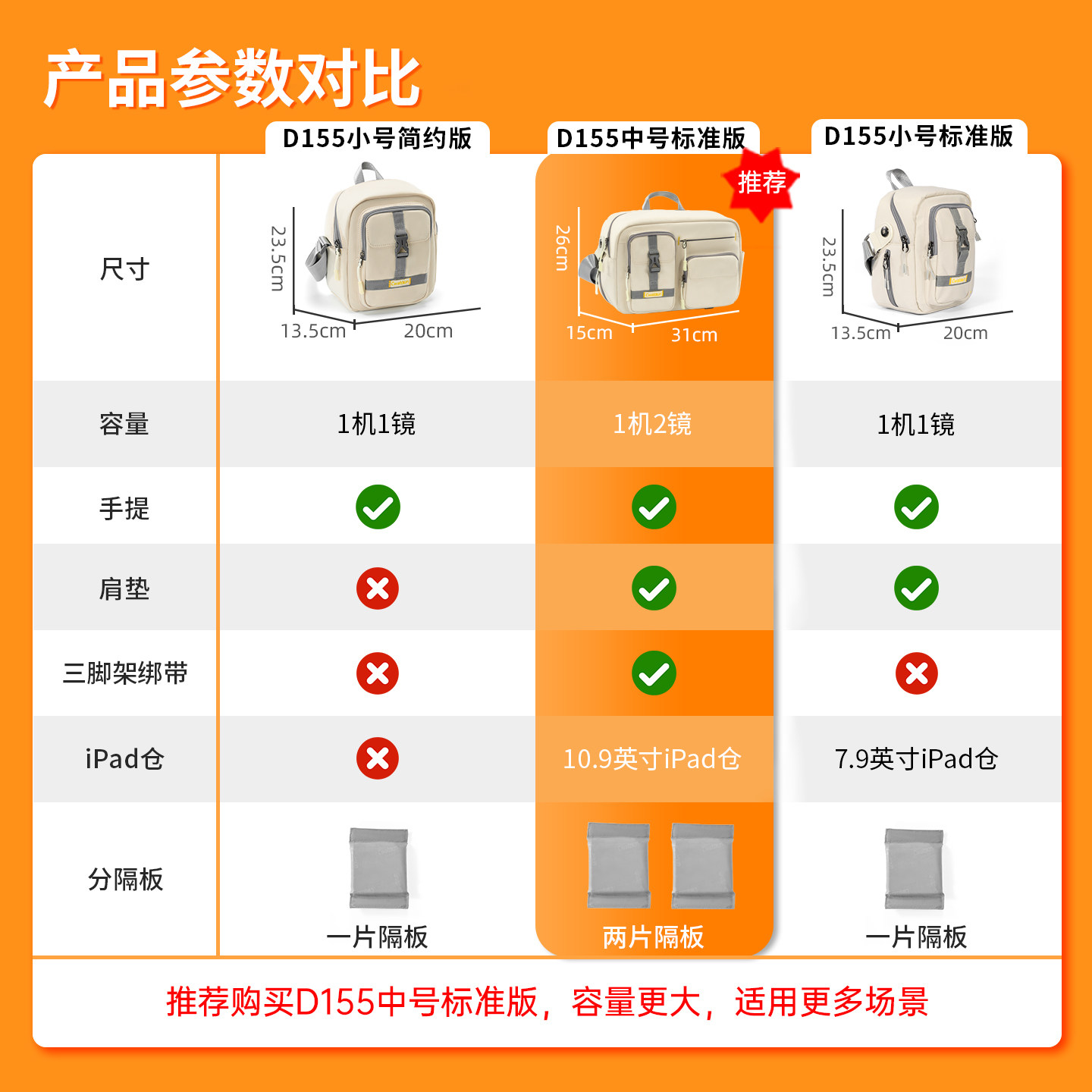 产品参数对比

| | D155小号简约版 | D155中号标准版 推荐 | D155小号标准版 |
|---|---|---|---|
| 尺寸 | 23.5cm 13.5cm 20cm | 26cm 15cm 31cm | 23.5cm 13.5cm 20cm |
| 容量 | 1机1镜 | 1机2镜 | 1机1镜 |
| 手提 | ✓ | ✓ | ✓ |
| 肩垫 | ✗ | ✓ | ✓ |
| 三脚架绑带 | ✗ | ✓ | ✗ |
| iPad仓 | ✗ | 10.9英寸iPad仓 | 7.9英寸iPad仓 |
| 分隔板 | 一片隔板 | 两片隔板 | 一片隔板 |

推荐购买D155中号标准版，容量更大，适用更多场景