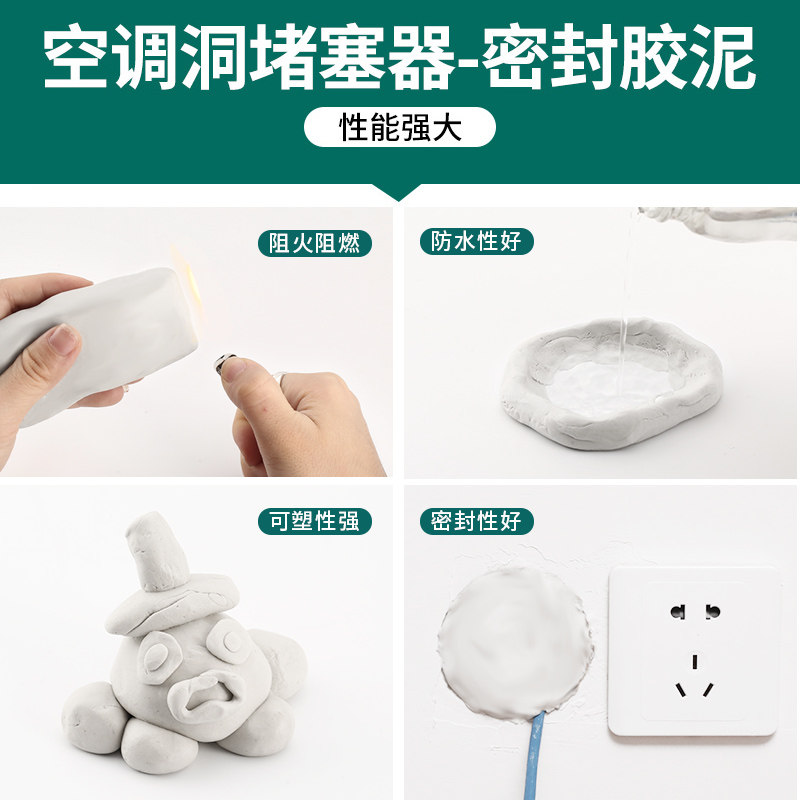 空调洞堵塞器-密封胶泥

性能强大

阻火阻燃

防水性好

可塑性强

密封性好