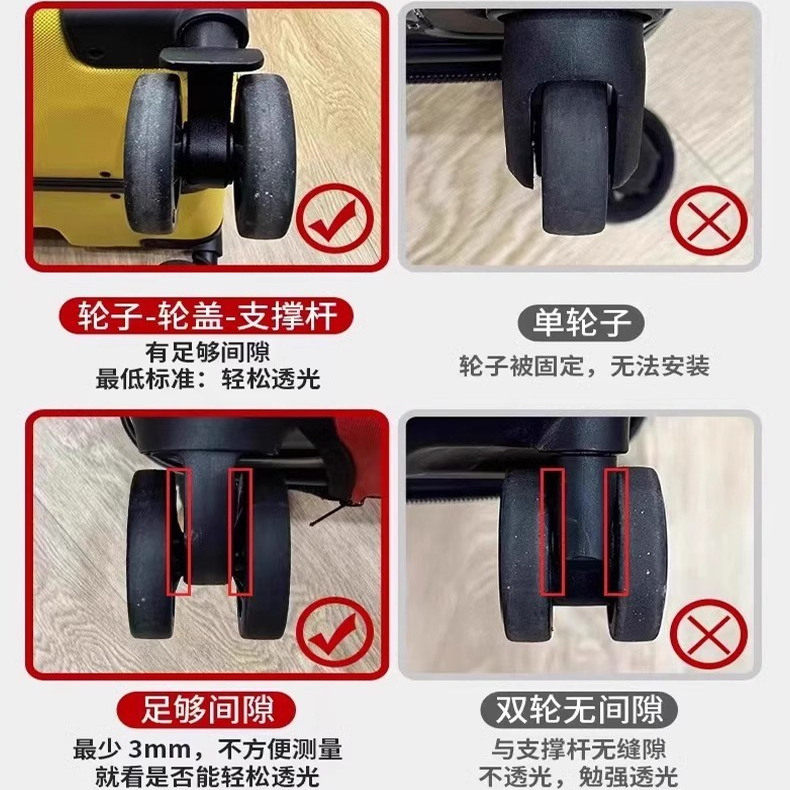 轮子-轮盖-支撑杆
有足够间隙
最低标准：轻松透光

单轮子
轮子被固定，无法安装

足够间隙
最少 3mm，不方便测量
就看是否能轻松透光

双轮无间隙
与支撑杆无缝隙
不透光，勉强透光