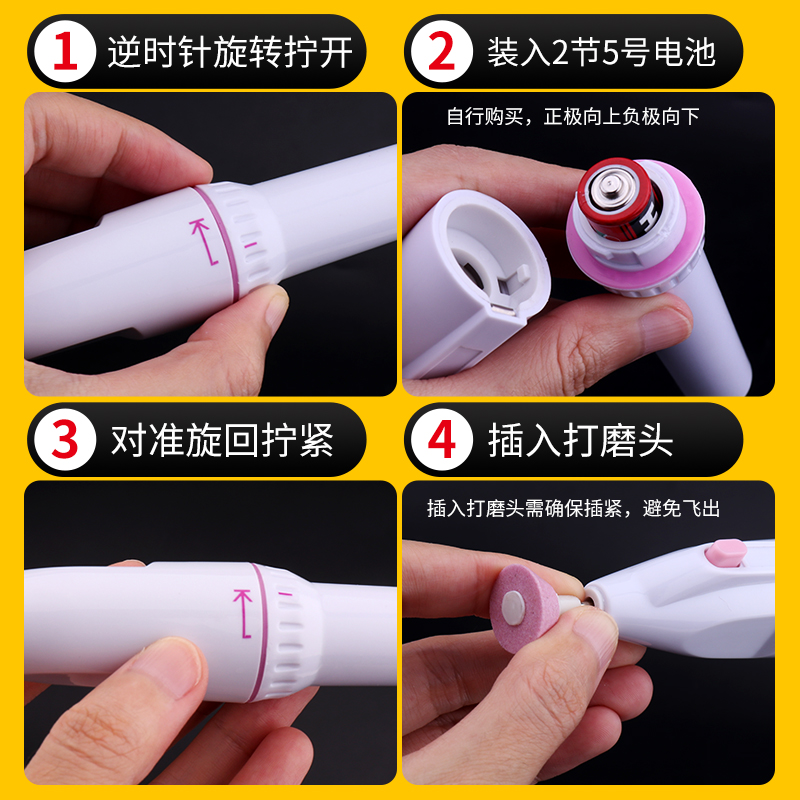 1 逆时针旋转拧开

2 装入2节5号电池

自行购买，正极向上负极向下

3 对准旋回拧紧

4 插入打磨头

插入打磨头需确保插紧，避免飞出