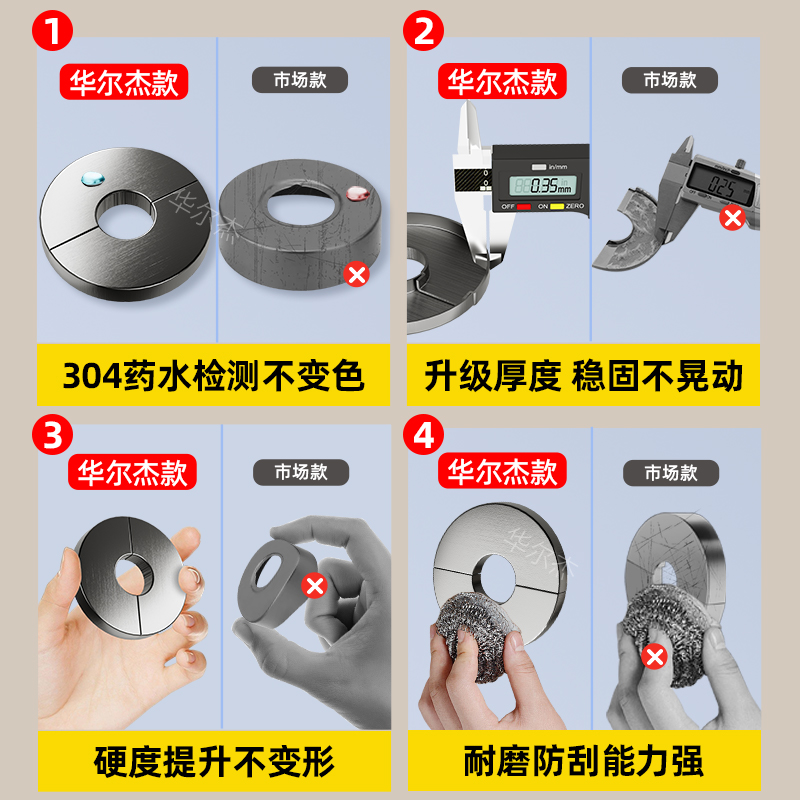 1
华尔杰款
市场款
华尔杰
304药水检测不变色

2
华尔杰款
市场款
in/mm
0.35 mm
OFF ON ZERO
0.25
升级厚度 稳固不晃动

3
华尔杰款
市场款
硬度提升不变形

4
华尔杰款
市场款
华尔杰
耐磨防刮能力强