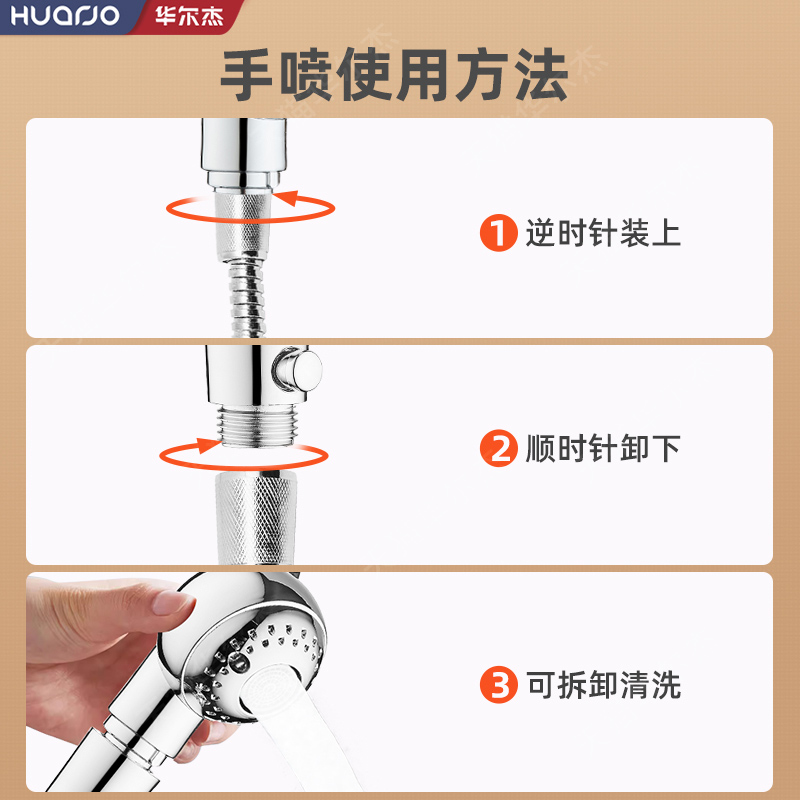 HUARJO 华尔杰

手喷使用方法

1 逆时针装上

2 顺时针卸下

3 可拆卸清洗