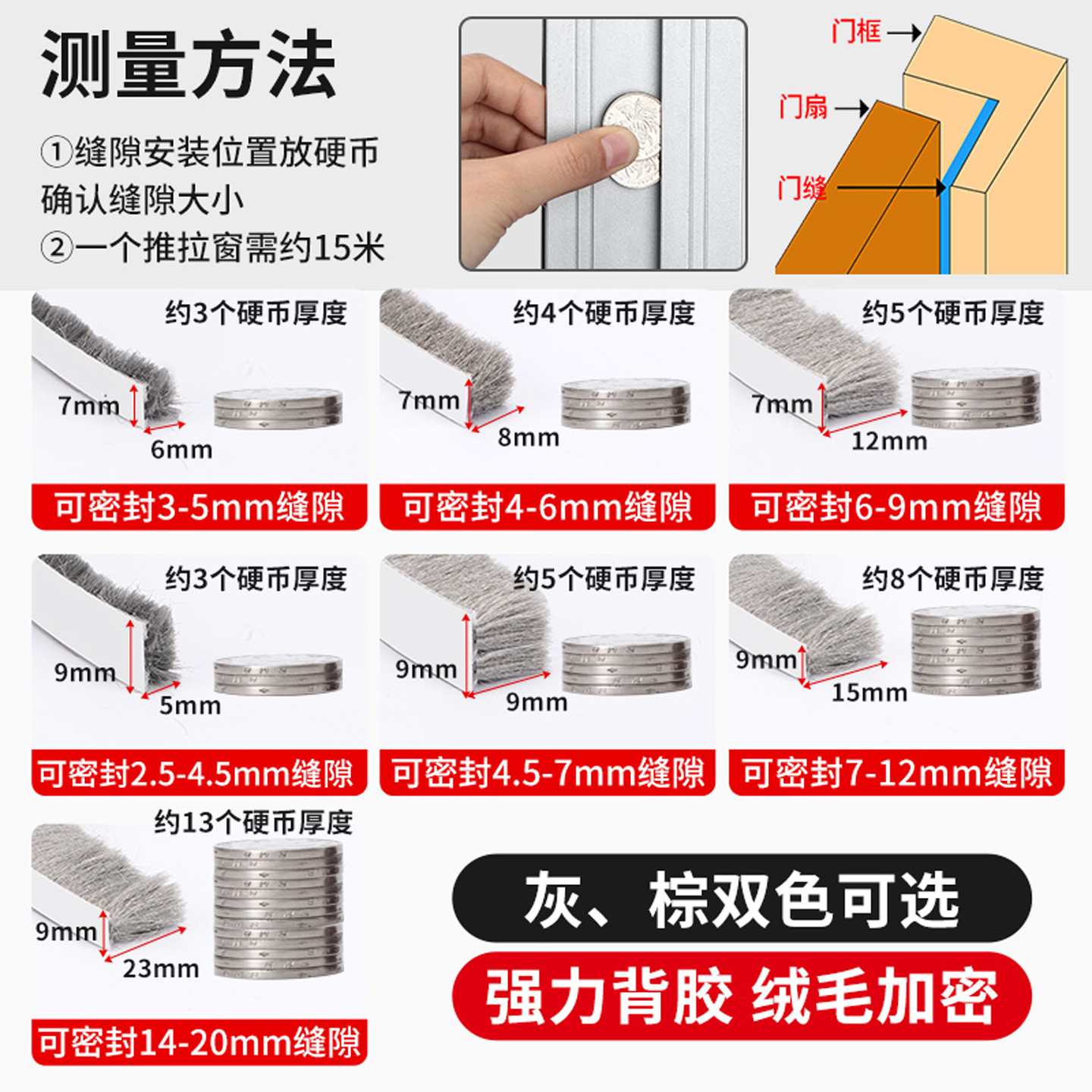 测量方法

①缝隙安装位置放硬币确认缝隙大小
②一个推拉窗需约15米

门框
门扇
门缝

约3个硬币厚度
7mm
6mm
可密封3-5mm缝隙

约4个硬币厚度
7mm
8mm
可密封4-6mm缝隙

约5个硬币厚度
7mm
12mm
可密封6-9mm缝隙

约3个硬币厚度
9mm
5mm
可密封2.5-4.5mm缝隙

约5个硬币厚度
9mm
9mm
可密封4.5-7mm缝隙

约8个硬币厚度
9mm
15mm
可密封7-12mm缝隙

约13个硬币厚度
9mm
23mm
可密封14-20mm缝隙

灰、棕双色可选

强力背胶 绒毛加密