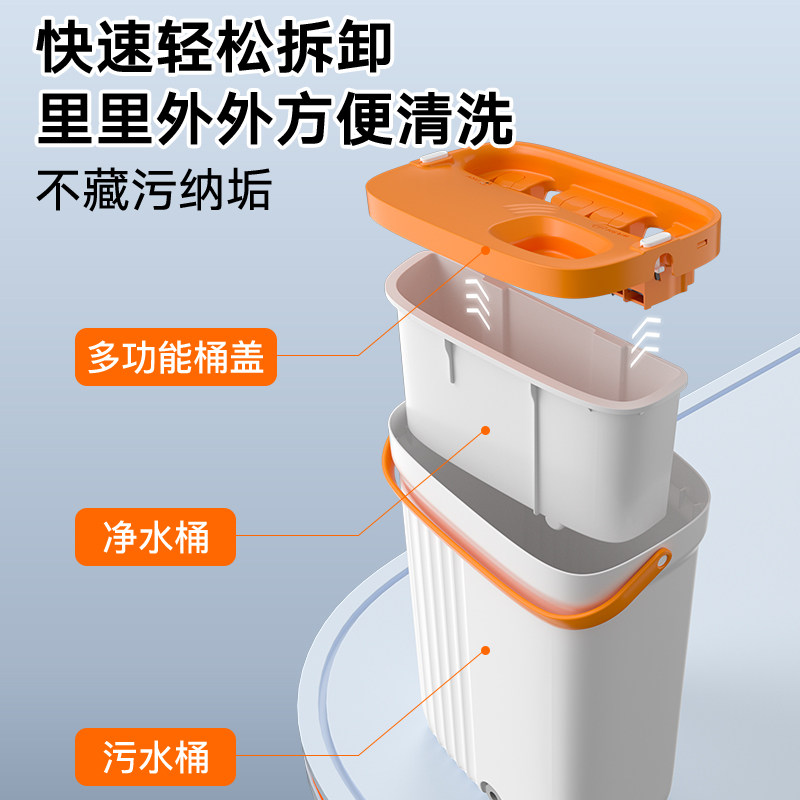 快速轻松拆卸
里里外外方便清洗
不藏污纳垢

多功能桶盖

净水桶

污水桶