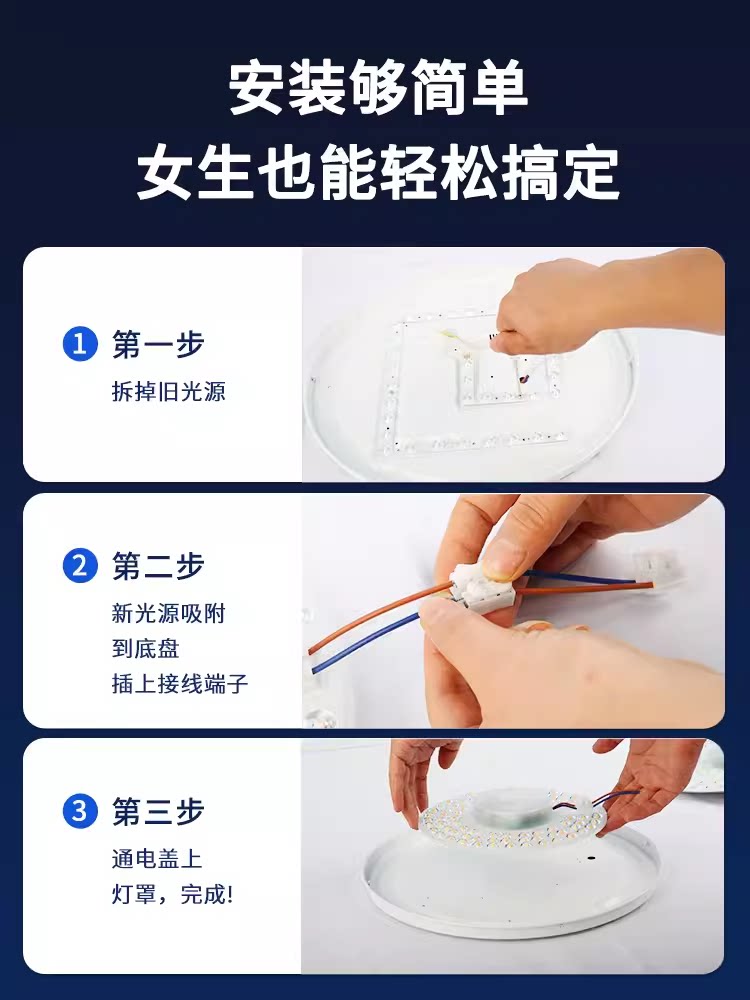 安装够简单
女生也能轻松搞定

1 第一步
拆掉旧光源

2 第二步
新光源吸附
到底盘
插上接线端子

3 第三步
通电盖上
灯罩，完成!