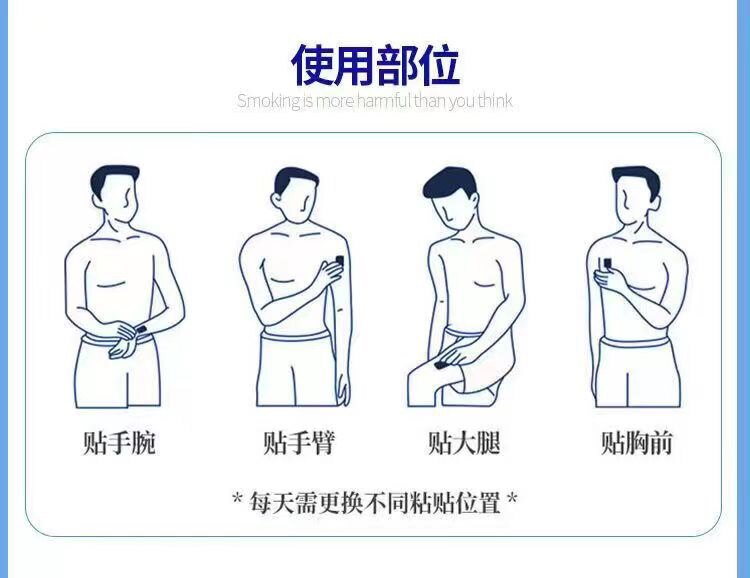 使用部位

Smoking is more harmful than you think

贴手腕

贴手臂

贴大腿

贴胸前

* 每天需更换不同粘贴位置 *