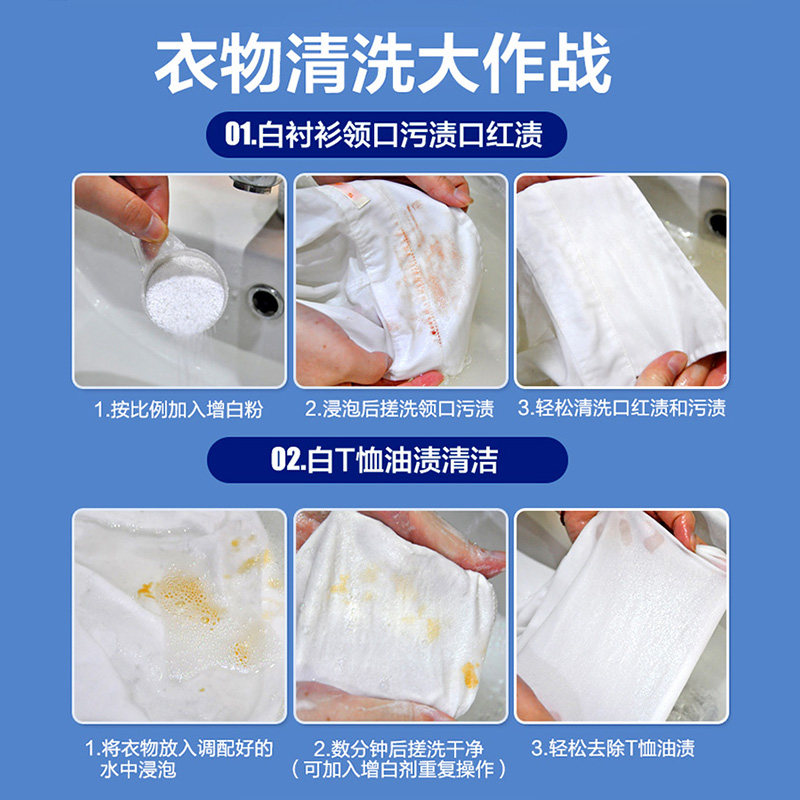 衣物清洗大作战

01.白衬衫领口污渍口红渍

1.按比例加入增白粉

2.浸泡后搓洗领口污渍

3.轻松清洗口红渍和污渍

02.白T恤油渍清洁

1.将衣物放入调配好的水中浸泡

2.数分钟后搓洗干净（可加入增白剂重复操作）

3.轻松去除T恤油渍