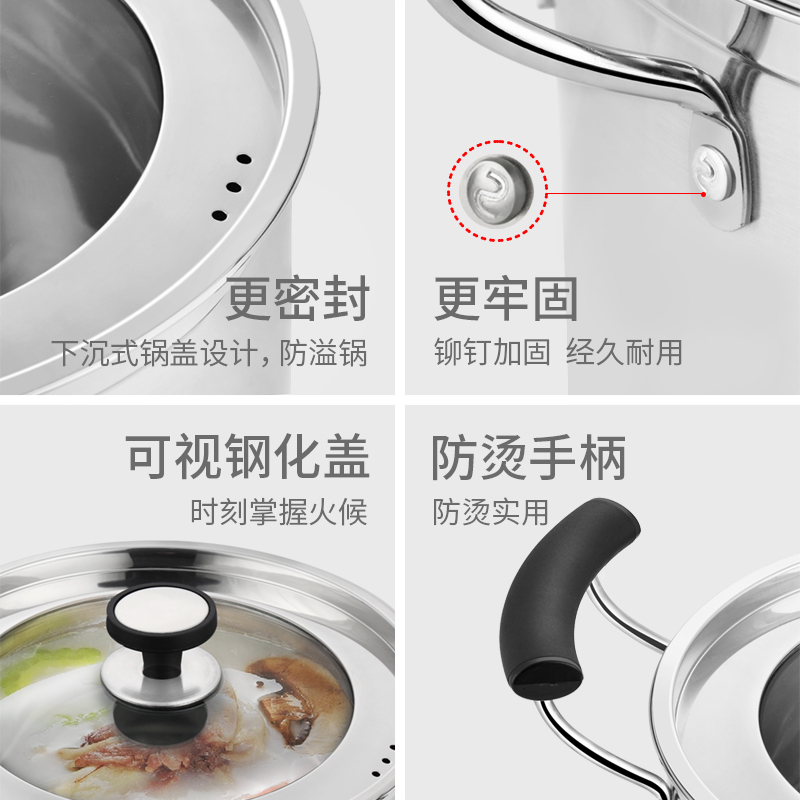 更密封
下沉式锅盖设计，防溢锅

更牢固
铆钉加固 经久耐用

可视钢化盖
时刻掌握火候

防烫手柄
防烫实用