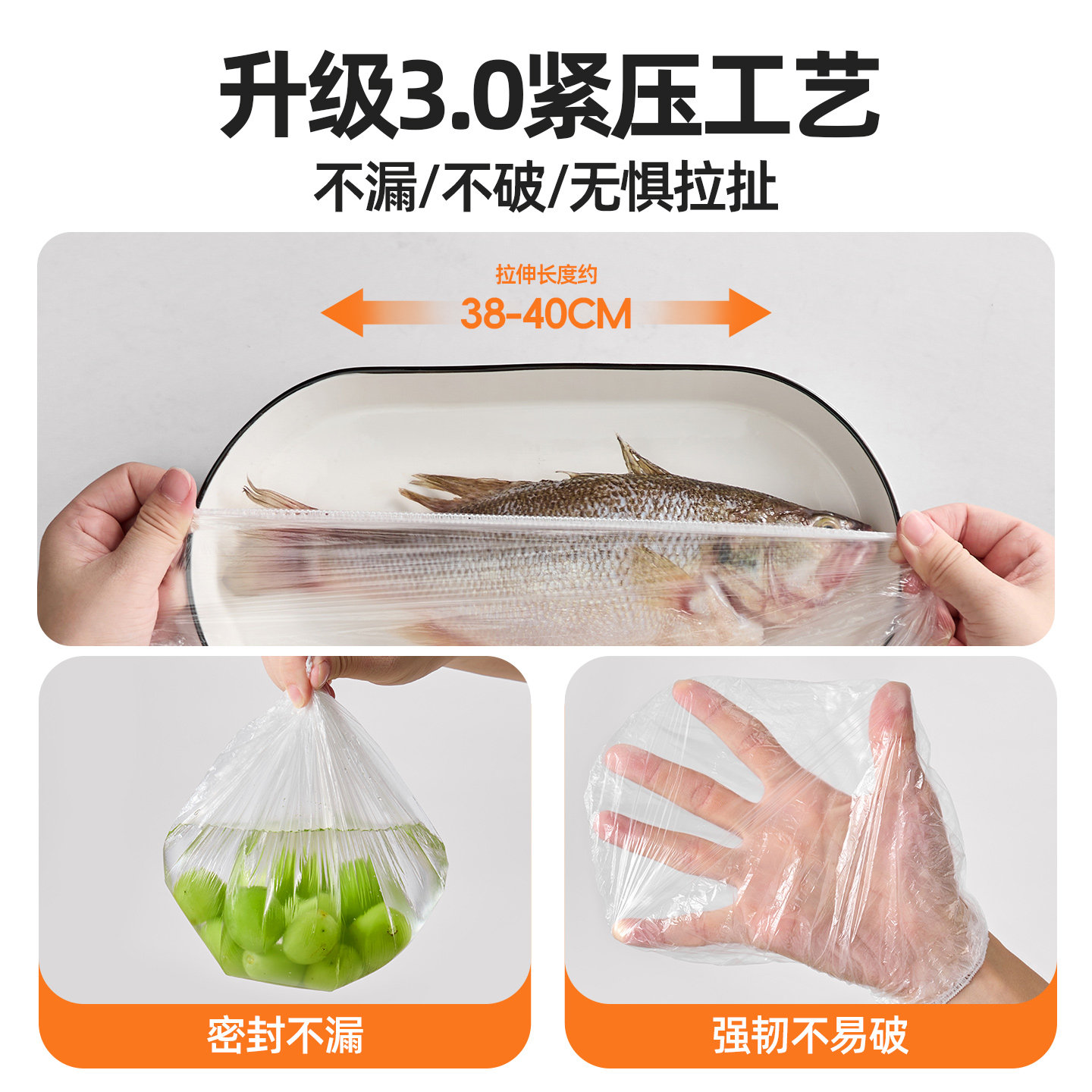 升级3.0紧压工艺

不漏/不破/无惧拉扯

拉伸长度约
38-40CM

密封不漏

强韧不易破