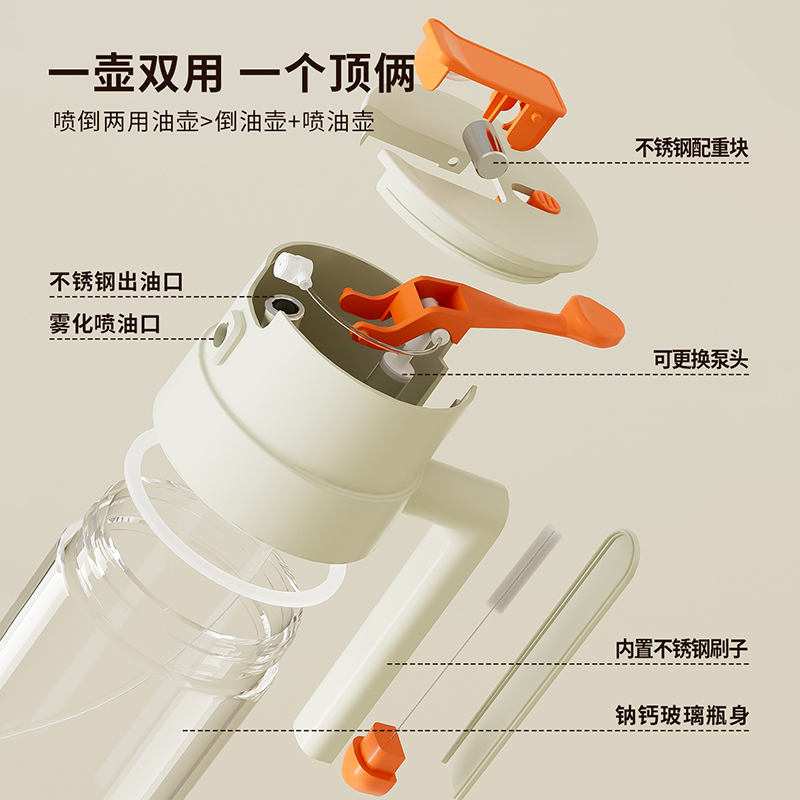 一壶双用 一个顶俩
喷倒两用油壶>倒油壶+喷油壶

不锈钢配重块

不锈钢出油口

雾化喷油口

可更换泵头

内置不锈钢刷子

钠钙玻璃瓶身