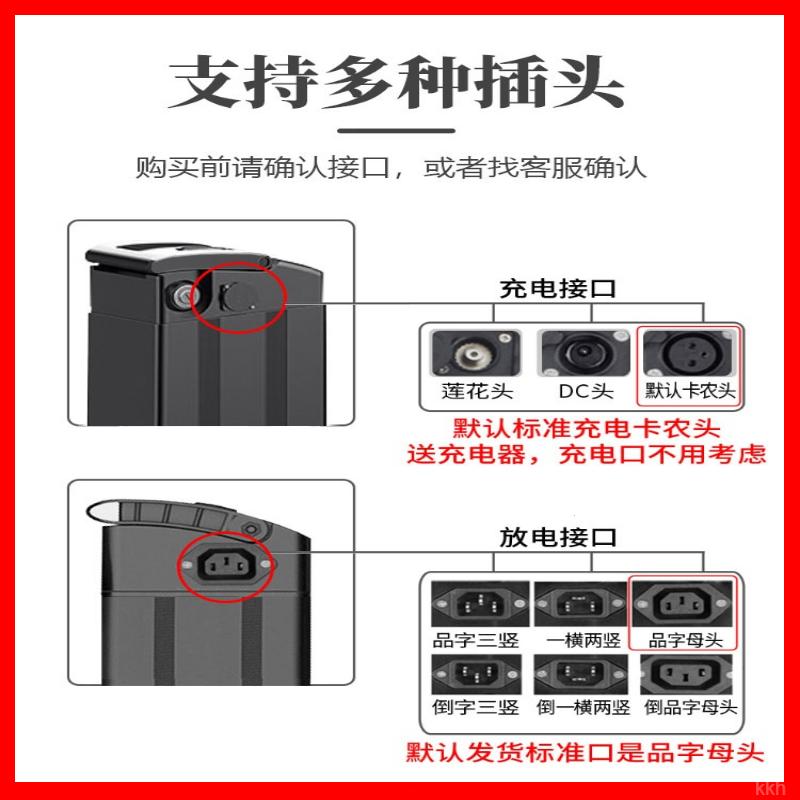 支持多种插头

购买前请确认接口，或者找客服确认

充电接口

莲花头

DC头

默认卡农头

默认标准充电卡农头
送充电器，充电口不用考虑

放电接口

品字三竖

一横两竖

品字母头

倒字三竖

倒一横两竖

倒品字母头

默认发货标准口是品字母头

kkn