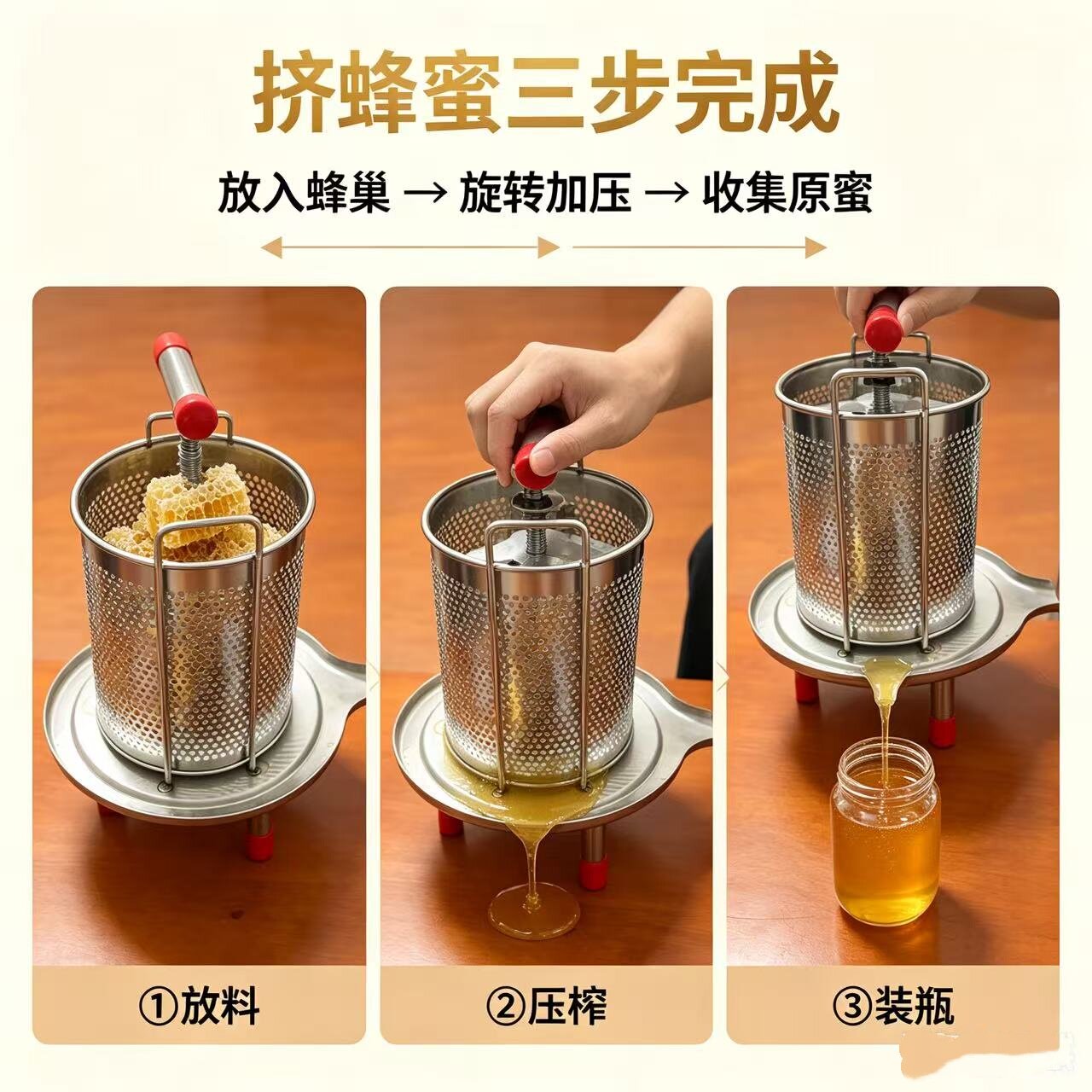 挤蜂蜜三步完成

放入蜂巢 → 旋转加压 → 收集原蜜

①放料

②压榨

③装瓶