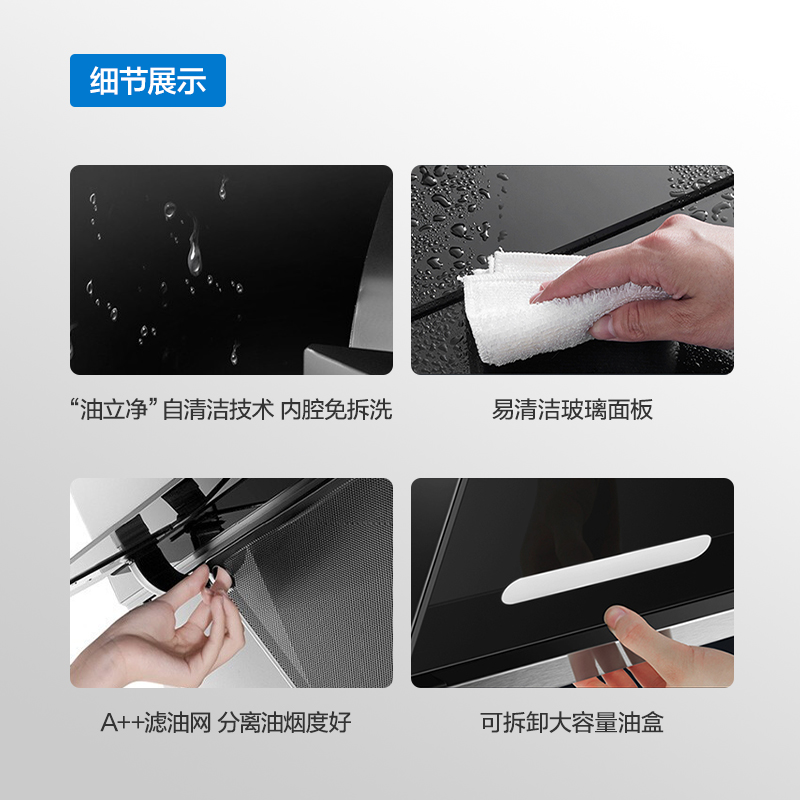 细节展示

“油立净”自清洁技术 内腔免拆洗

易清洁玻璃面板

A++滤油网 分离油烟度好

可拆卸大容量油盒