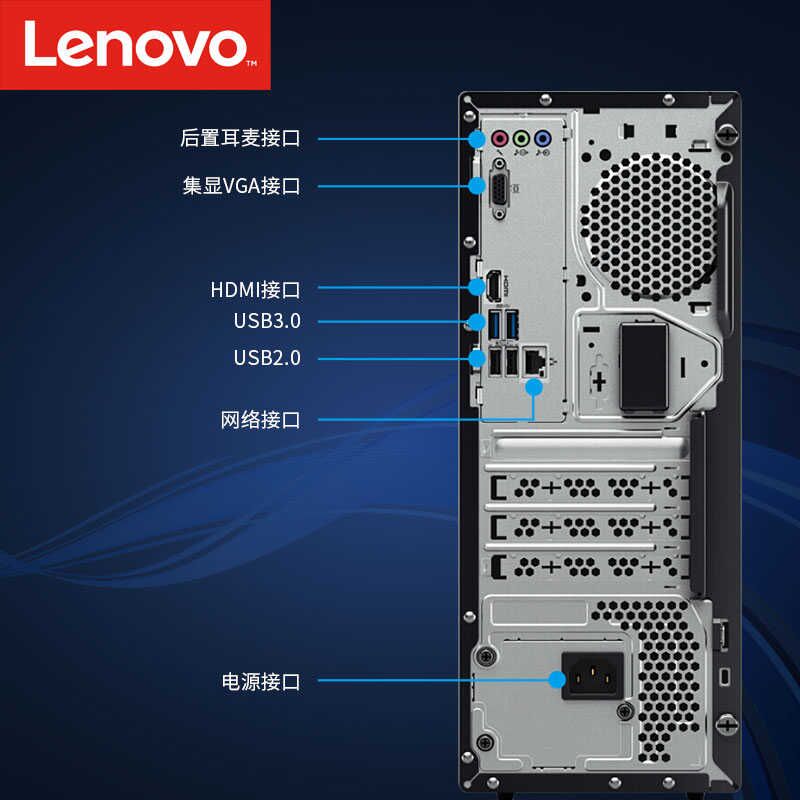 Lenovo

后置耳麦接口

集显VGA接口

HDMI接口

USB3.0

USB2.0

网络接口

电源接口