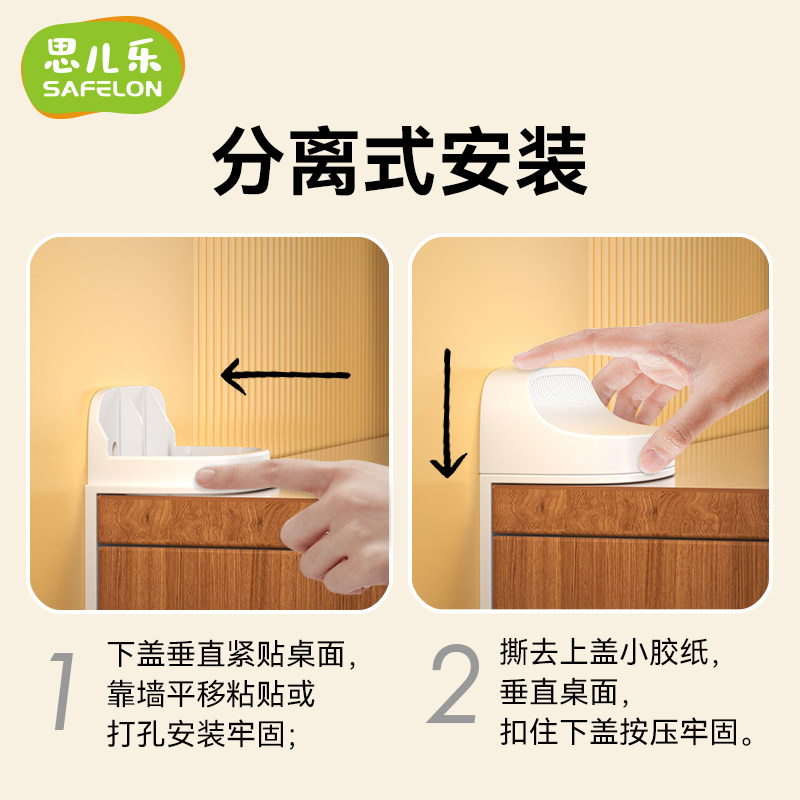 思儿乐
SAFELON

分离式安装

1 下盖垂直紧贴桌面，靠墙平移粘贴或打孔安装牢固；

2 撕去上盖小胶纸，垂直桌面，扣住下盖按压牢固。