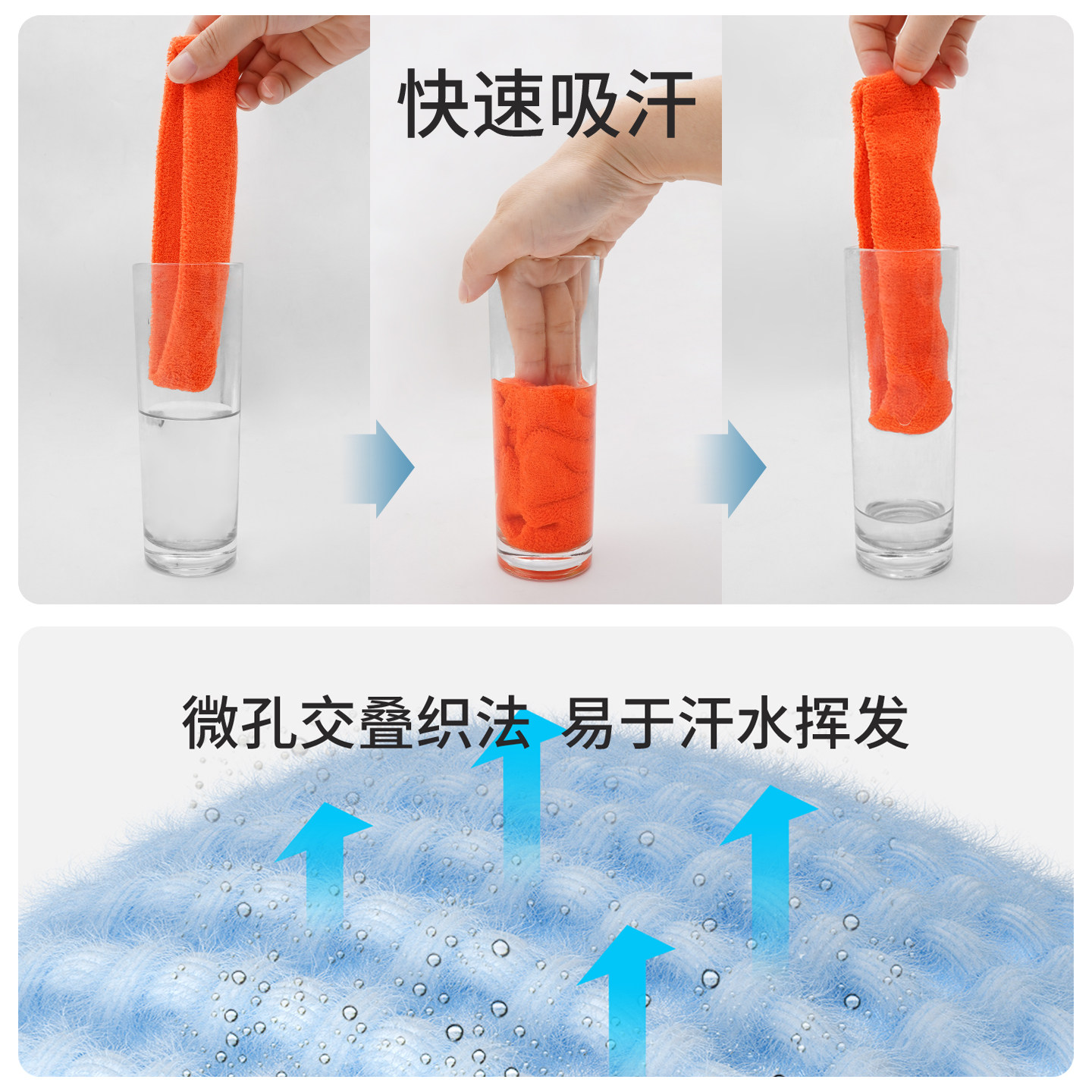 快速吸汗

微孔交叠织法 易于汗水挥发