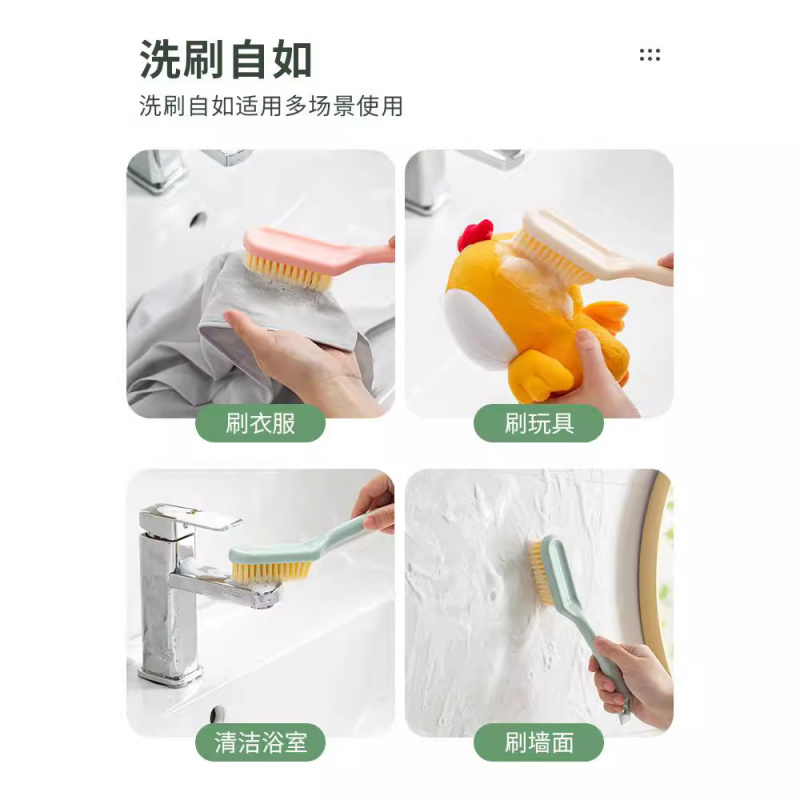 洗刷自如

洗刷自如适用多场景使用

刷衣服

刷玩具

清洁浴室

刷墙面