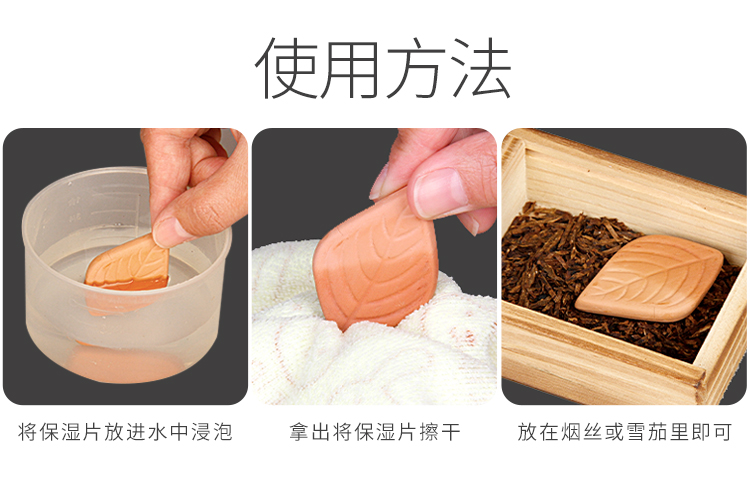 使用方法

将保湿片放进水中浸泡

拿出将保湿片擦干

放在烟丝或雪茄里即可