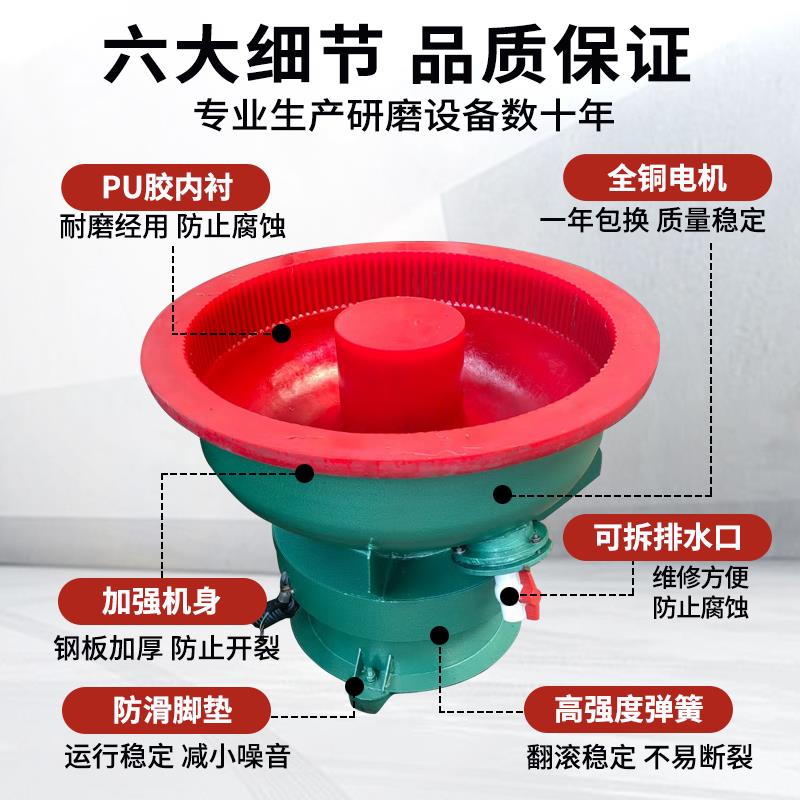 六大细节 品质保证
专业生产研磨设备数十年

PU胶内衬
耐磨经用 防止腐蚀

全铜电机
一年包换 质量稳定

可拆排水口
维修方便
防止腐蚀

加强机身
钢板加厚 防止开裂

防滑脚垫
运行稳定 减小噪音

高强度弹簧
翻滚稳定 不易断裂