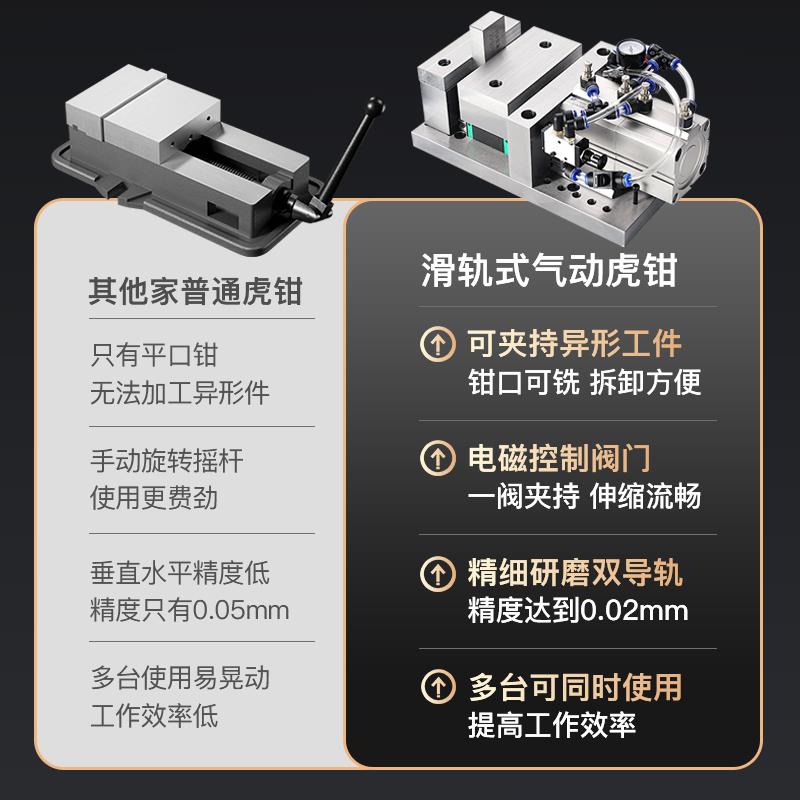 其他家普通虎钳

只有平口钳
无法加工异形件

手动旋转摇杆
使用更费劲

垂直水平精度低
精度只有0.05mm

多台使用易晃动
工作效率低

滑轨式气动虎钳

可夹持异形工件
钳口可铣 拆卸方便

电磁控制阀门
一阀夹持 伸缩流畅

精细研磨双导轨
精度达到0.02mm

多台可同时使用
提高工作效率