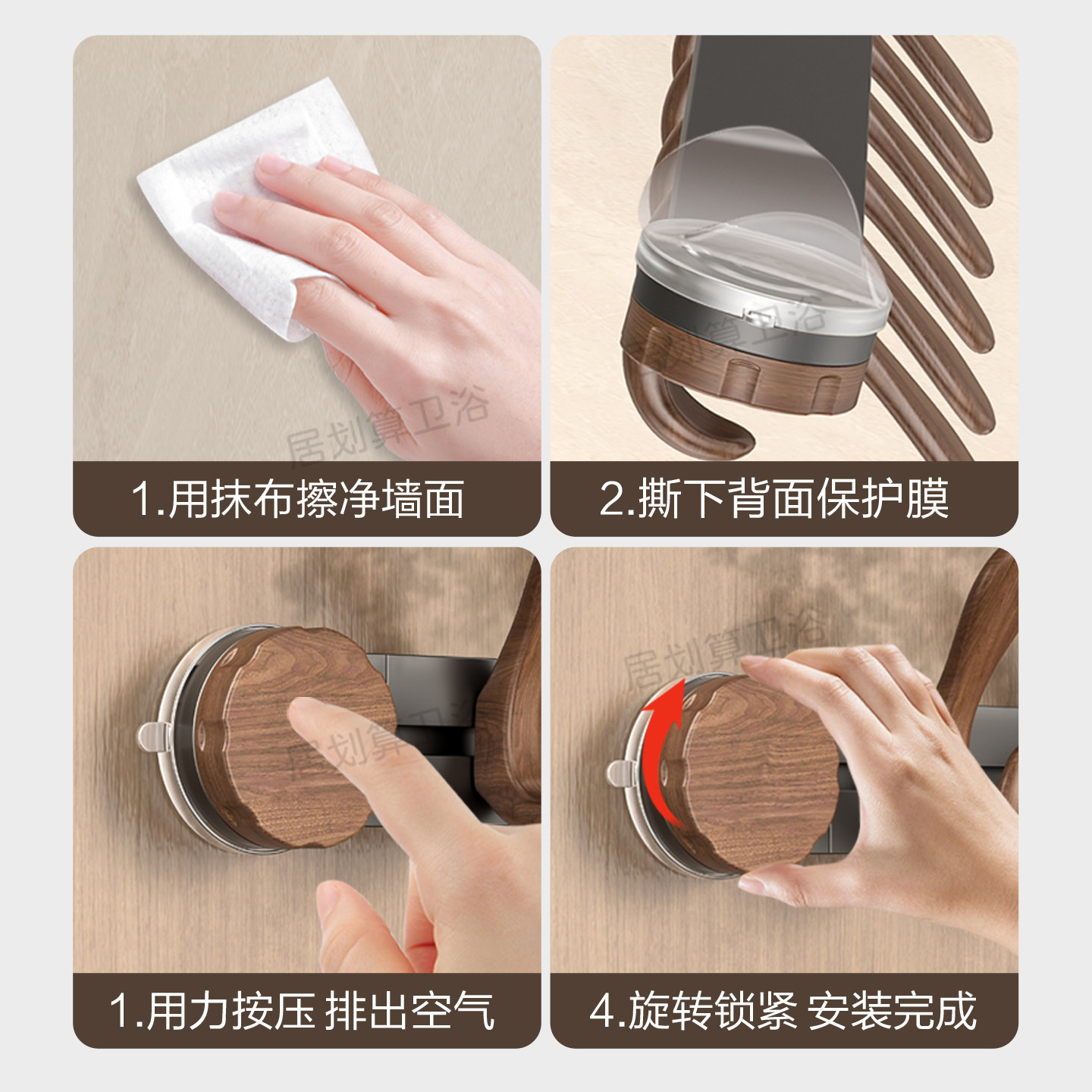 居划算卫浴

1.用抹布擦净墙面

居划算卫浴

2.撕下背面保护膜

居划算卫浴

1.用力按压 排出空气

居划算卫浴

4.旋转锁紧 安装完成