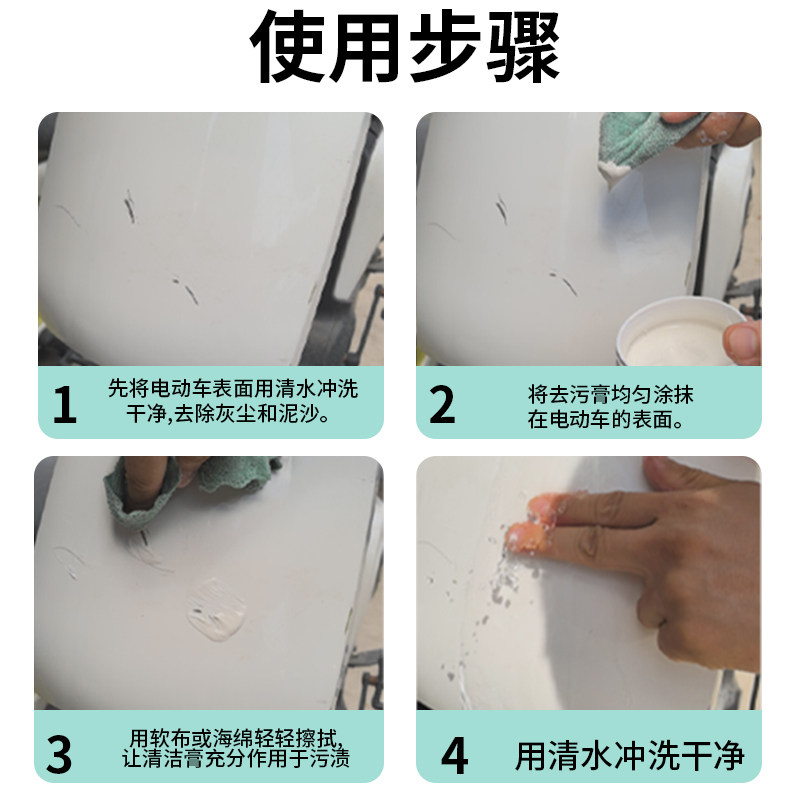 使用步骤

1 先将电动车表面用清水冲洗干净,去除灰尘和泥沙。

2 将去污膏均匀涂抹在电动车的表面。

3 用软布或海绵轻轻擦拭,让清洁膏充分作用于污渍

4 用清水冲洗干净