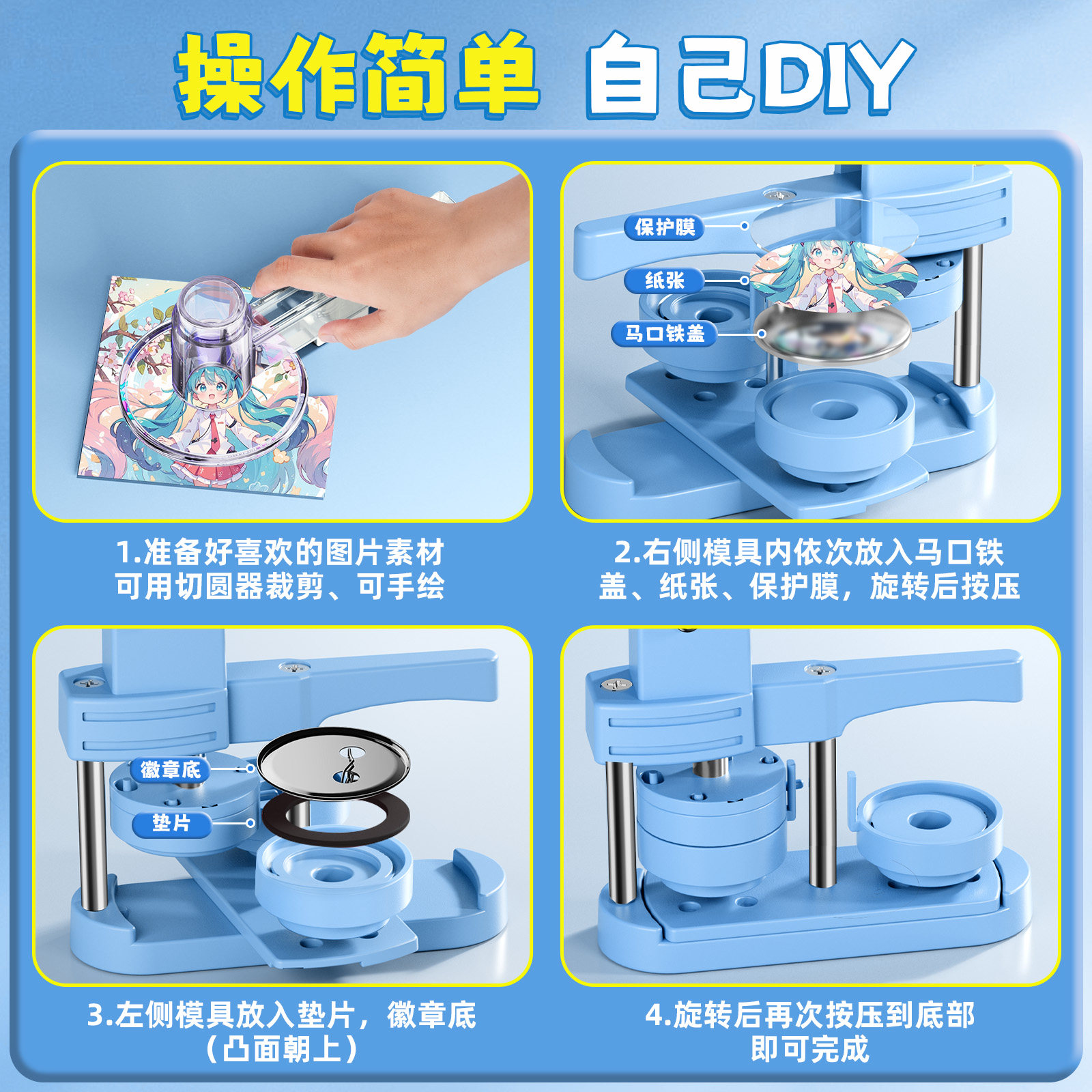 操作简单 自己DIY

1.准备好喜欢的图片素材
可用切圆器裁剪、可手绘

保护膜
纸张
马口铁盖

2.右侧模具内依次放入马口铁盖、纸张、保护膜，旋转后按压

徽章底
垫片

3.左侧模具放入垫片，徽章底
（凸面朝上）

4.旋转后再次按压到底部
即可完成