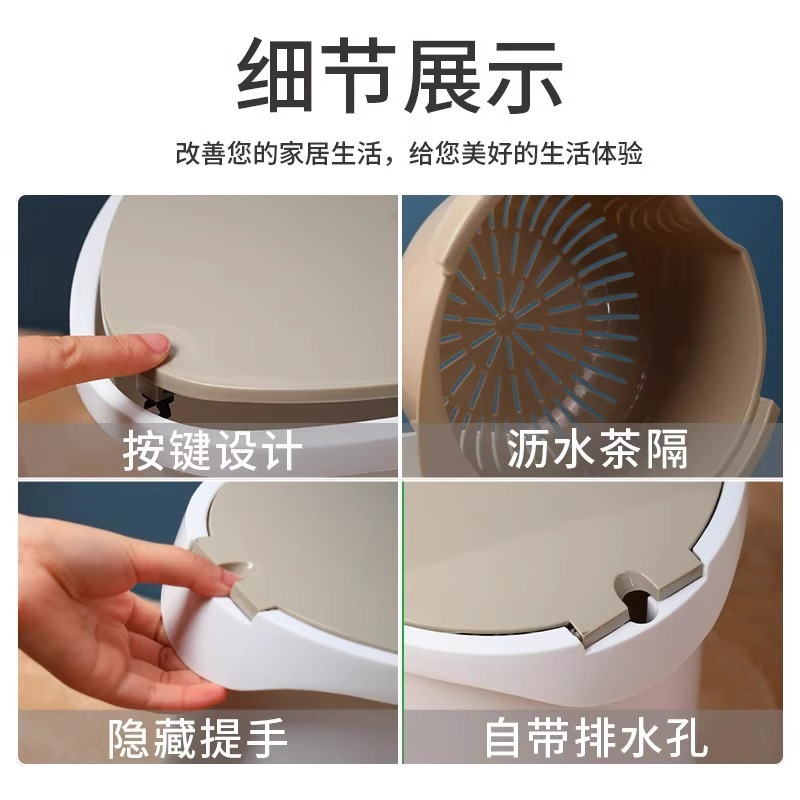 细节展示

改善您的家居生活，给您美好的生活体验

按键设计

沥水茶隔

隐藏提手

自带排水孔