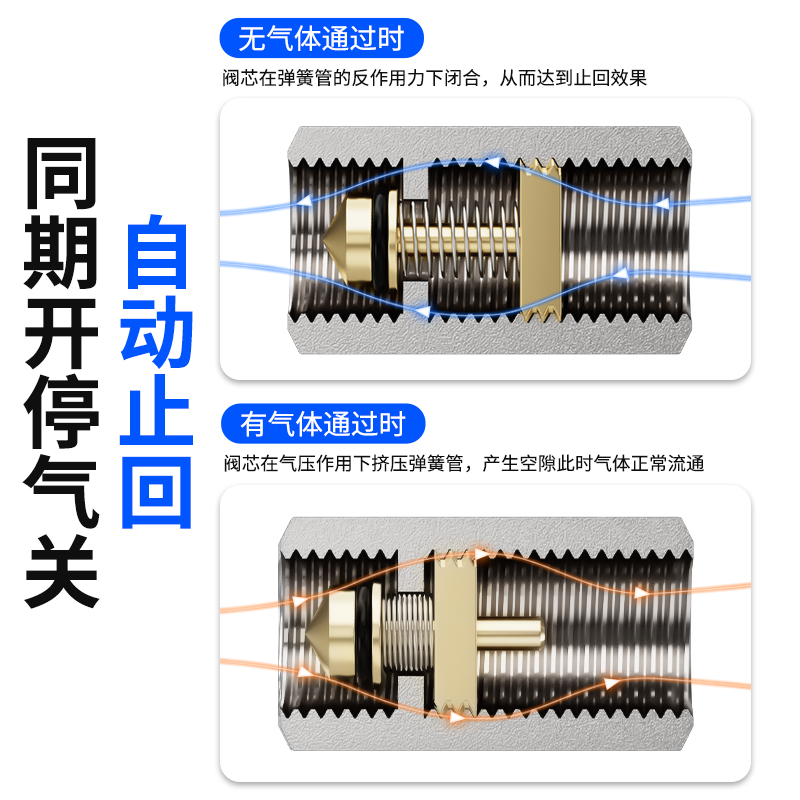 同期开停气关

自动止回

无气体通过时

阀芯在弹簧管的反作用力下闭合，从而达到止回效果

有气体通过时

阀芯在气压作用下挤压弹簧管，产生空隙此时气体正常流通