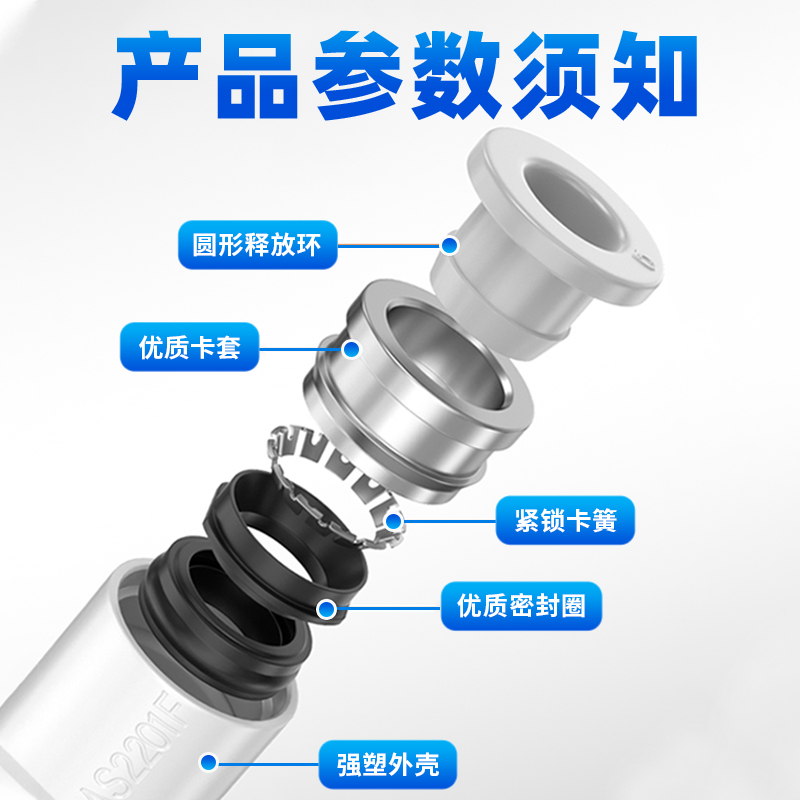 产品参数须知

圆形释放环

优质卡套

紧锁卡簧

优质密封圈

AS2201F

强塑外壳