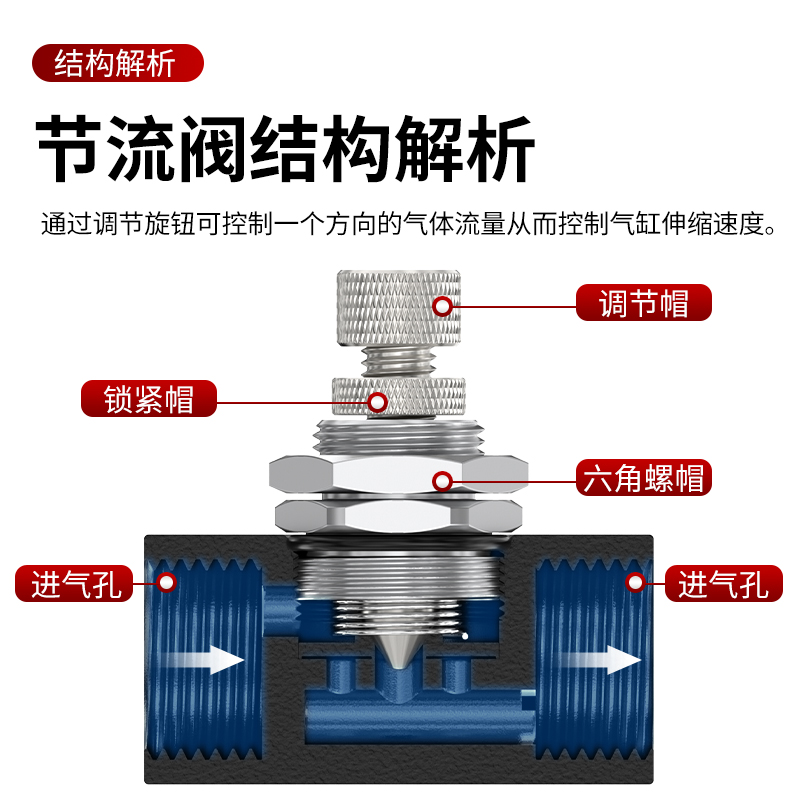 结构解析

节流阀结构解析

通过调节旋钮可控制一个方向的气体流量从而控制气缸伸缩速度。

调节帽

锁紧帽

六角螺帽

进气孔

进气孔