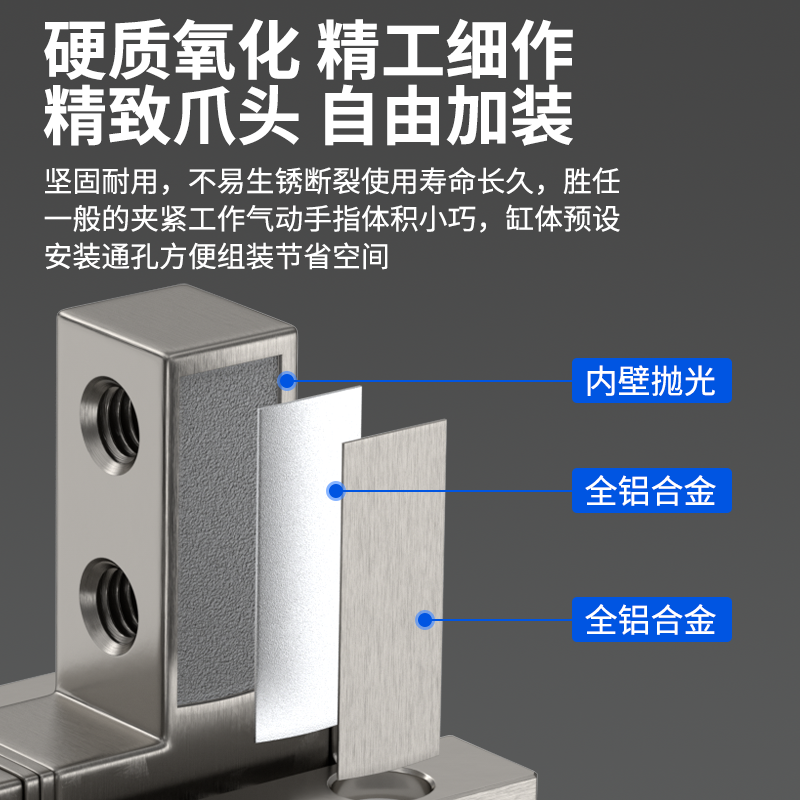 硬质氧化 精工细作
精致爪头 自由加装

坚固耐用，不易生锈断裂使用寿命长久，胜任一般的夹紧工作气动手指体积小巧，缸体预设安装通孔方便组装节省空间

内壁抛光

全铝合金

全铝合金