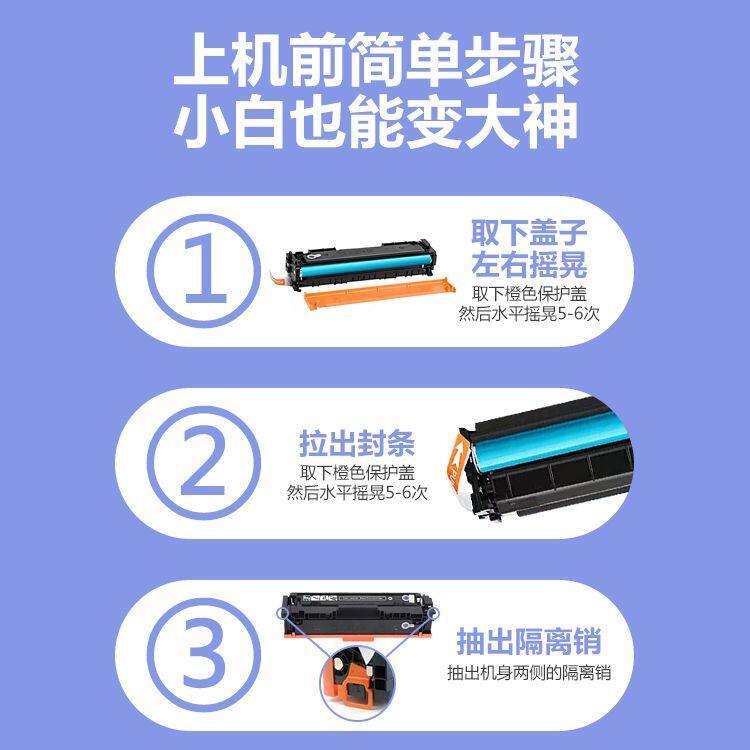 上机前简单步骤
小白也能变大神

①

取下盖子
左右摇晃
取下橙色保护盖
然后水平摇晃5-6次

②

拉出封条
取下橙色保护盖
然后水平摇晃5-6次

③

抽出隔离销
抽出机身两侧的隔离销