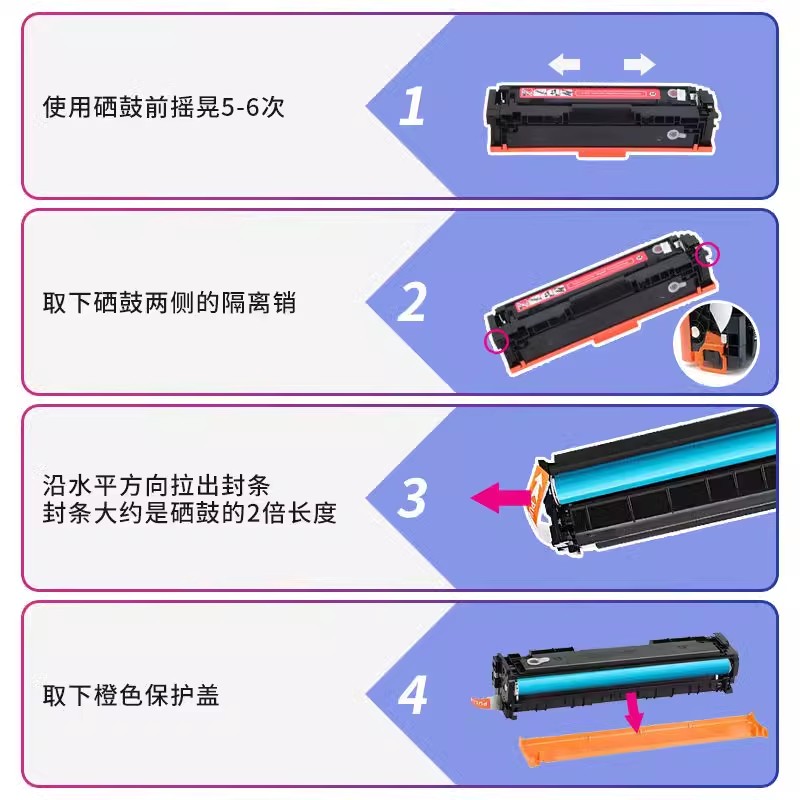 使用硒鼓前摇晃5-6次

1

取下硒鼓两侧的隔离销

2

沿水平方向拉出封条
封条大约是硒鼓的2倍长度

3

取下橙色保护盖

4