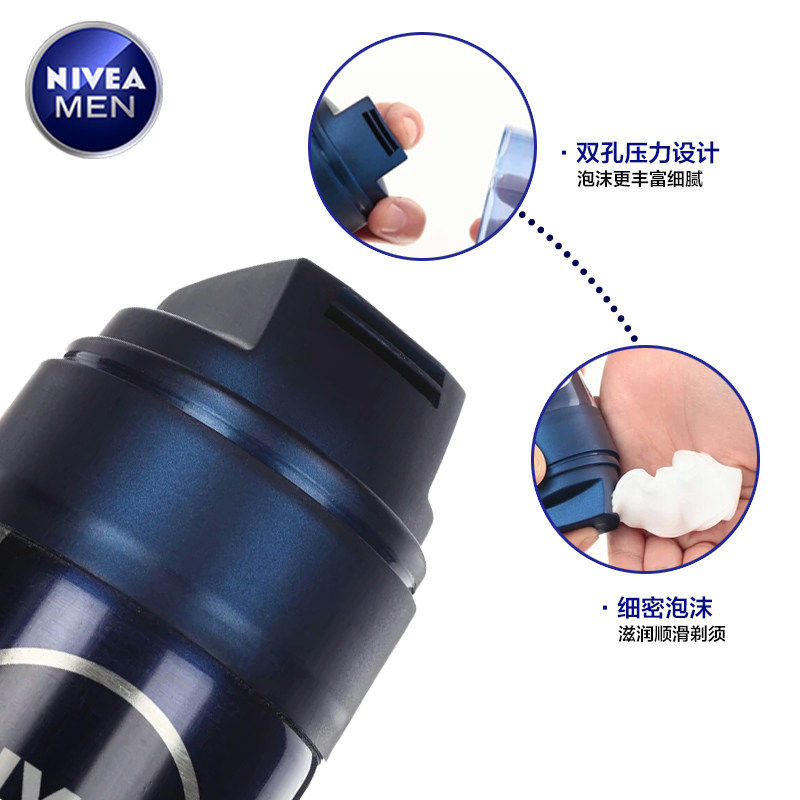 NIVEA
MEN

· 双孔压力设计
泡沫更丰富细腻

· 细密泡沫
滋润顺滑剃须