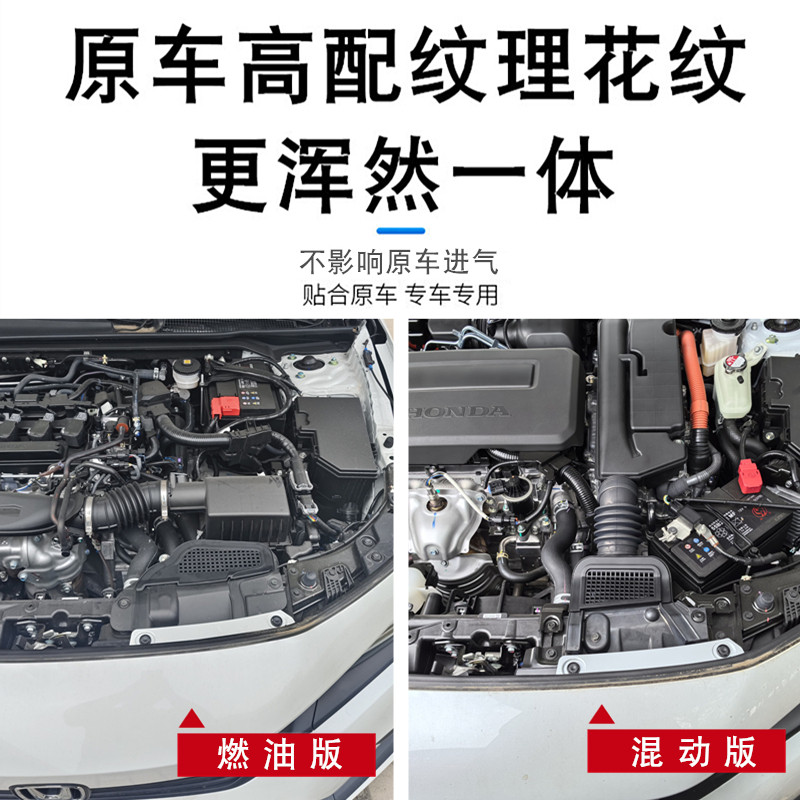 原车高配纹理花纹
更浑然一体

不影响原车进气
贴合原车 专车专用

HONDA

燃油版

混动版