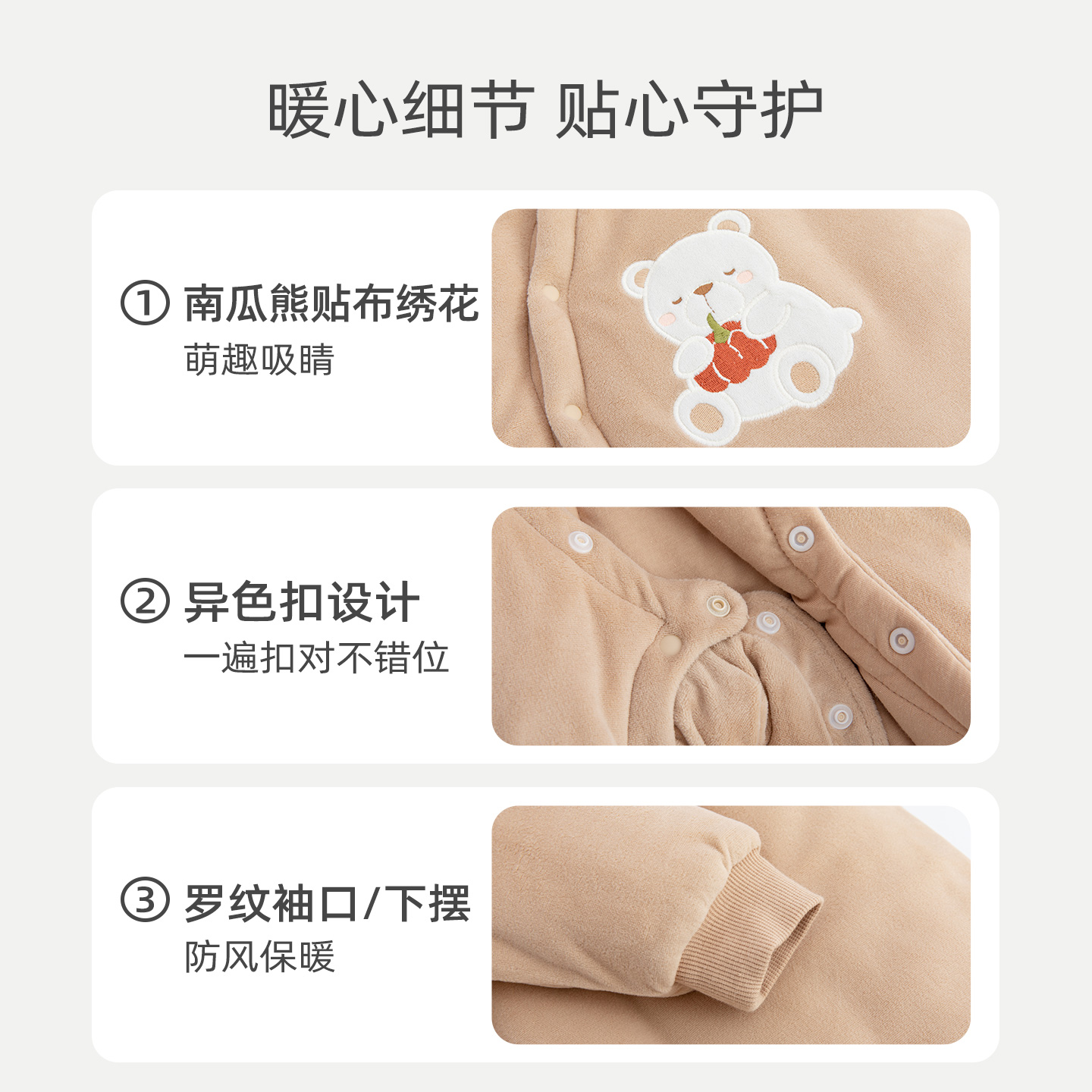 暖心细节 贴心守护

① 南瓜熊贴布绣花
萌趣吸睛

② 异色扣设计
一遍扣对不错位

③ 罗纹袖口/下摆
防风保暖