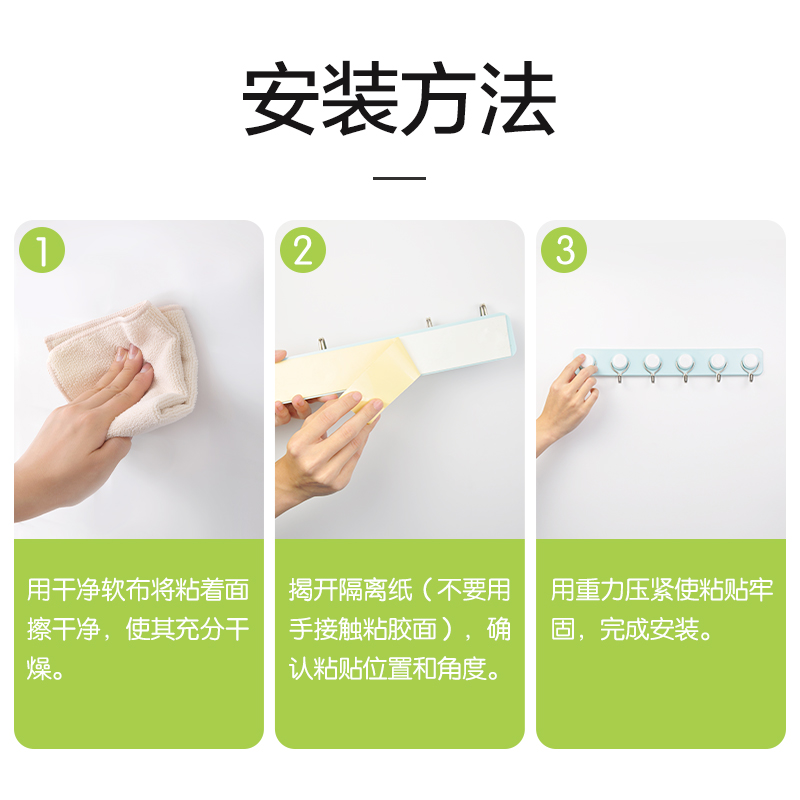 安装方法

1

用干净软布将粘着面擦干净，使其充分干燥。

2

揭开隔离纸（不要用手接触粘胶面），确认粘贴位置和角度。

3

用重力压紧使粘贴牢固，完成安装。