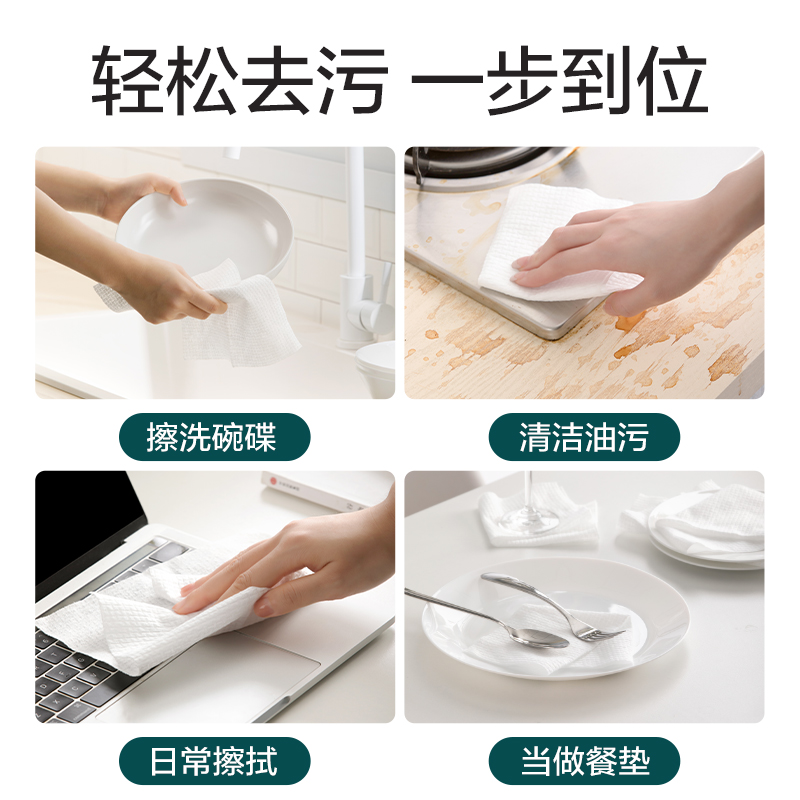 轻松去污 一步到位

擦洗碗碟

清洁油污

日常擦拭

当做餐垫