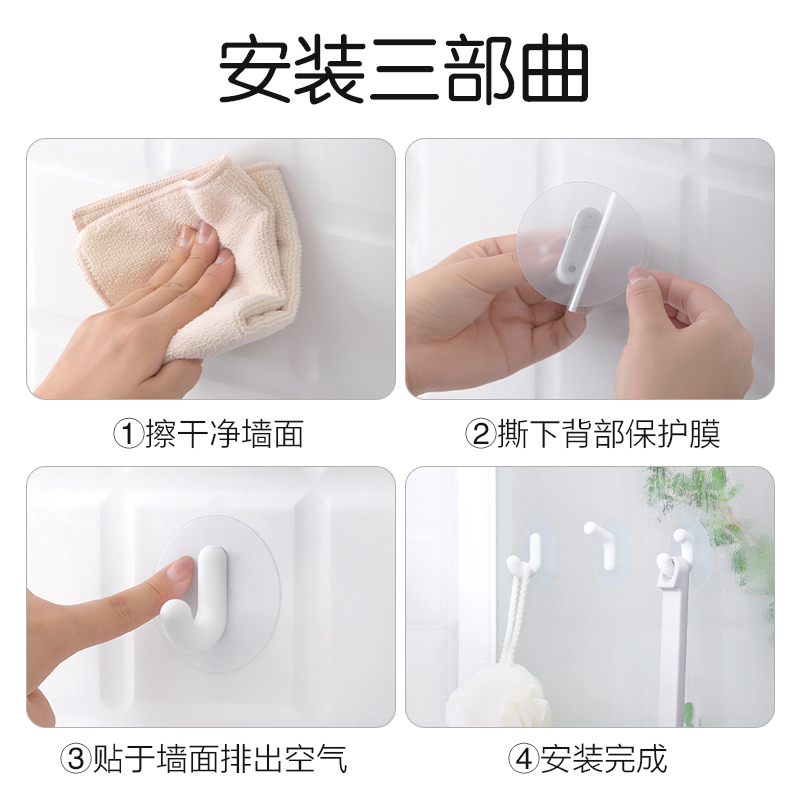 安装三部曲

①擦干净墙面

②撕下背部保护膜

③贴于墙面排出空气

④安装完成