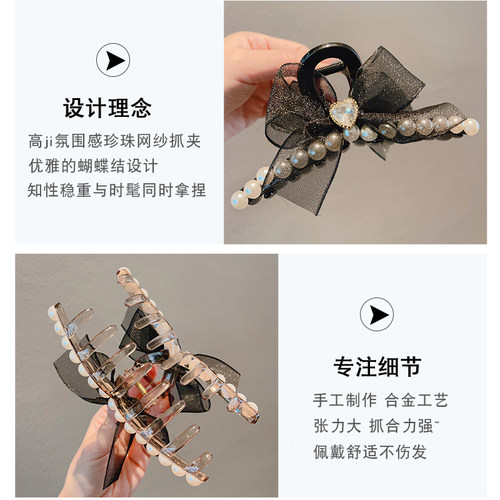 设计理念

高ji氛围感珍珠网纱抓夹
优雅的蝴蝶结设计
知性稳重与时髦同时拿捏

专注细节

手工制作 合金工艺
张力大 抓合力强~
佩戴舒适不伤发