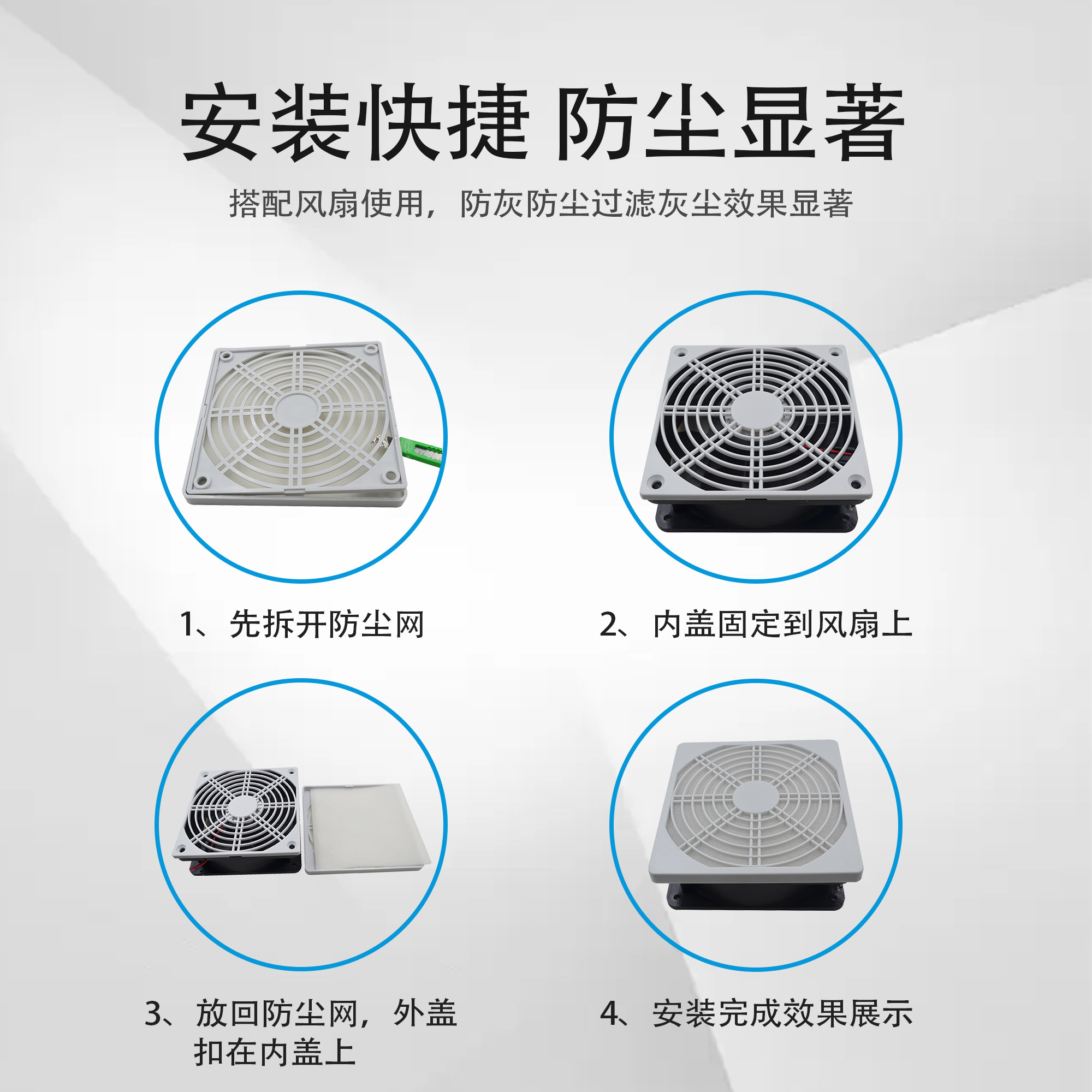 安装快捷 防尘显著

搭配风扇使用，防灰防尘过滤灰尘效果显著

1、先拆开防尘网

2、内盖固定到风扇上

3、放回防尘网，外盖扣在内盖上

4、安装完成效果展示