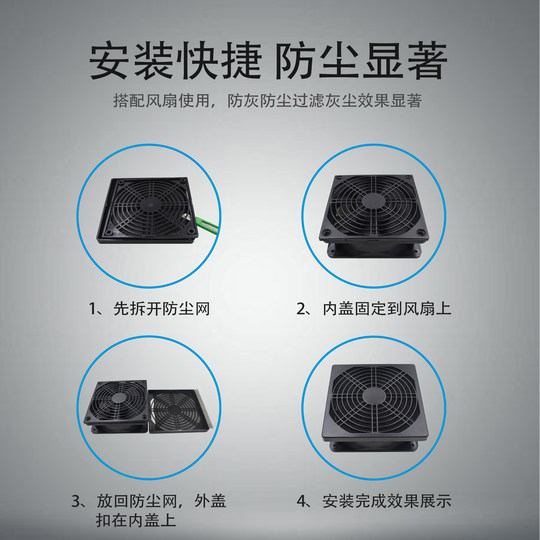 安装快捷 防尘显著

搭配风扇使用，防灰防尘过滤灰尘效果显著

1、先拆开防尘网

2、内盖固定到风扇上

3、放回防尘网，外盖扣在内盖上

4、安装完成效果展示