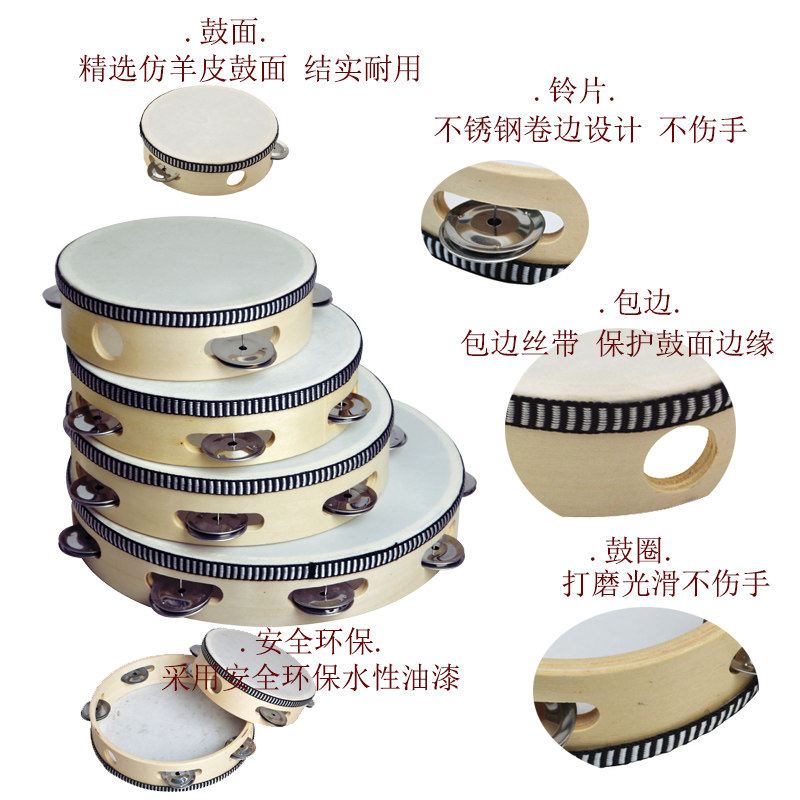 . 鼓面.
精选仿羊皮鼓面 结实耐用

. 铃片.
不锈钢卷边设计 不伤手

. 包边.
包边丝带 保护鼓面边缘

. 鼓圈.
打磨光滑不伤手

. 安全环保.
采用安全环保水性油漆