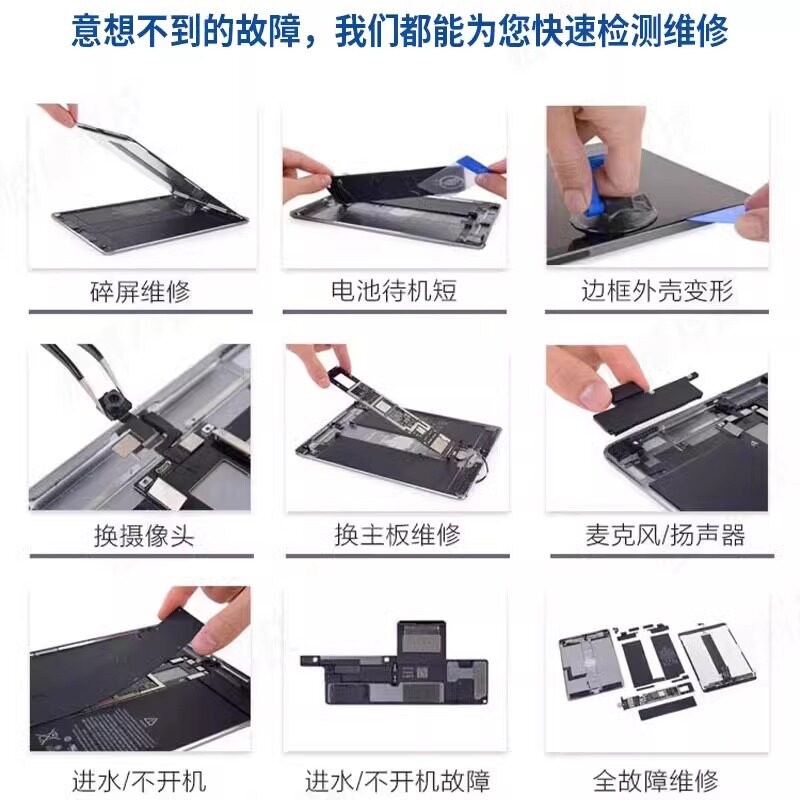 意想不到的故障，我们都能为您快速检测维修

碎屏维修

电池待机短

边框外壳变形

换摄像头

换主板维修

麦克风/扬声器

进水/不开机

进水/不开机故障

全故障维修